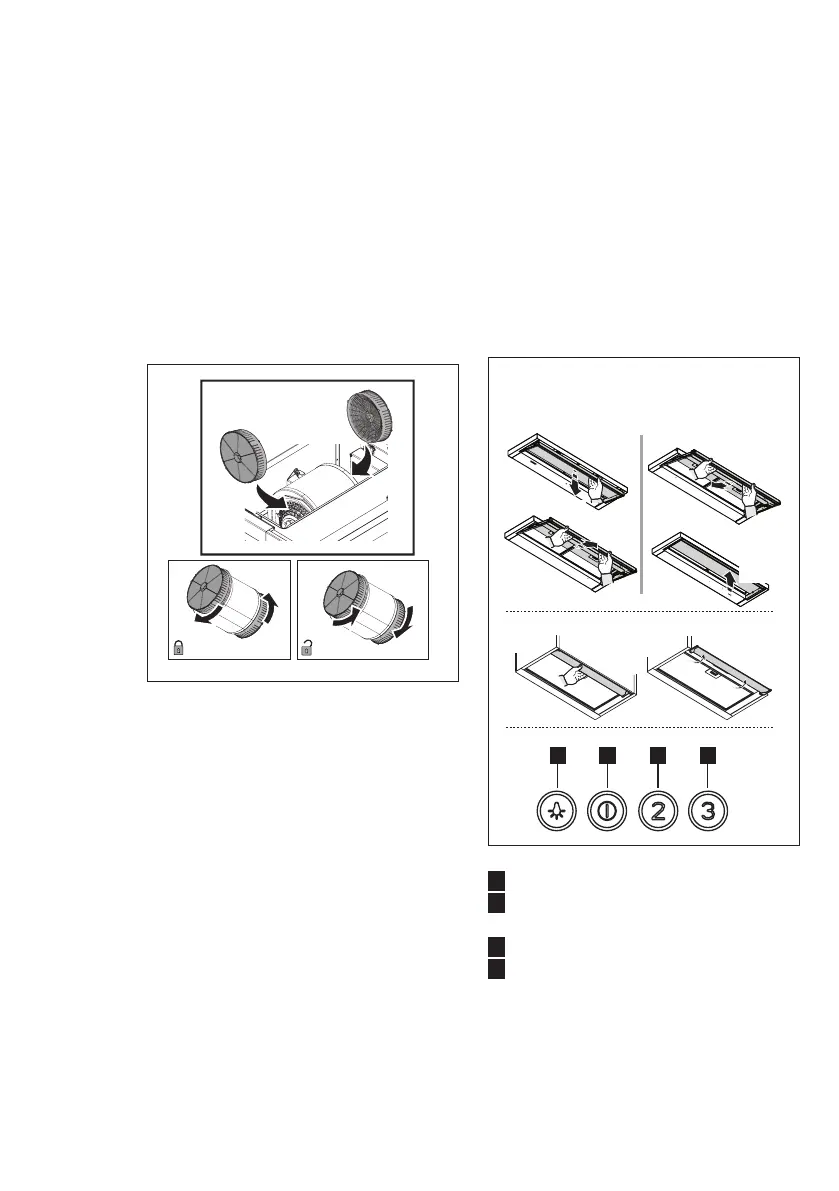 2

3