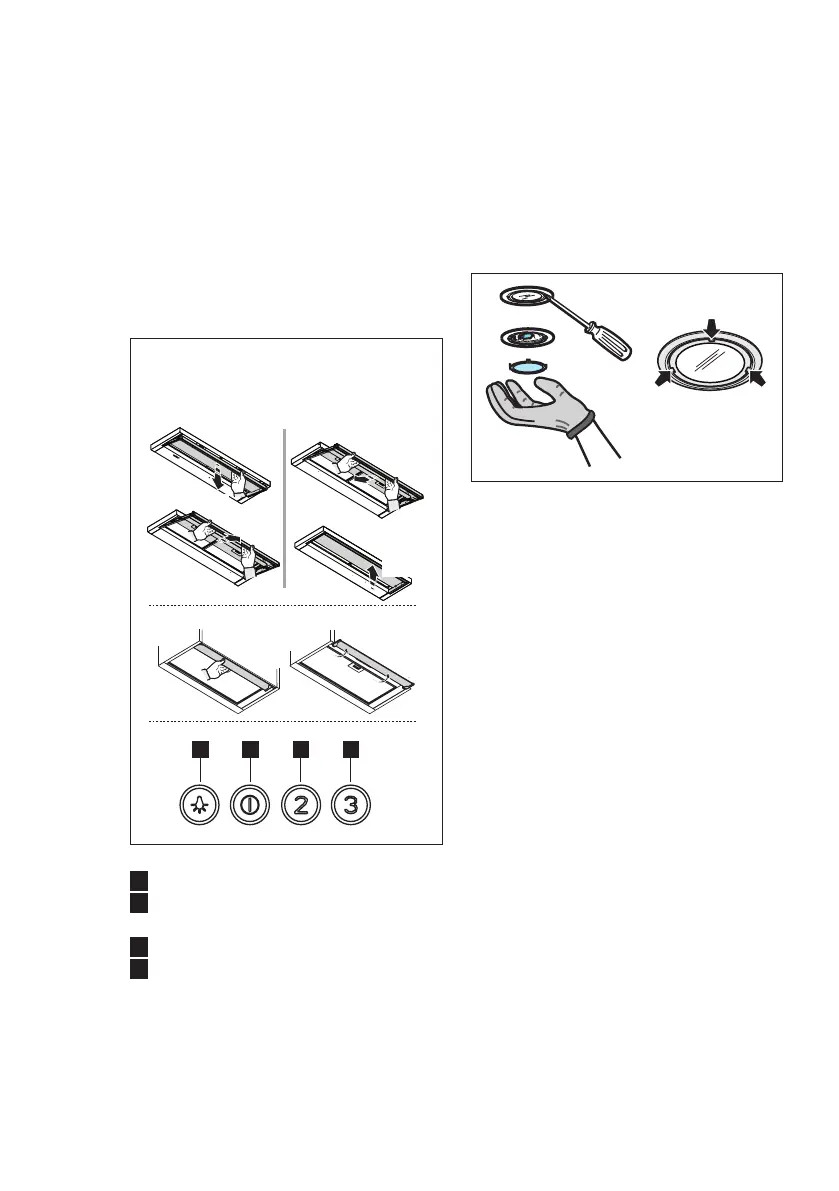 2

3