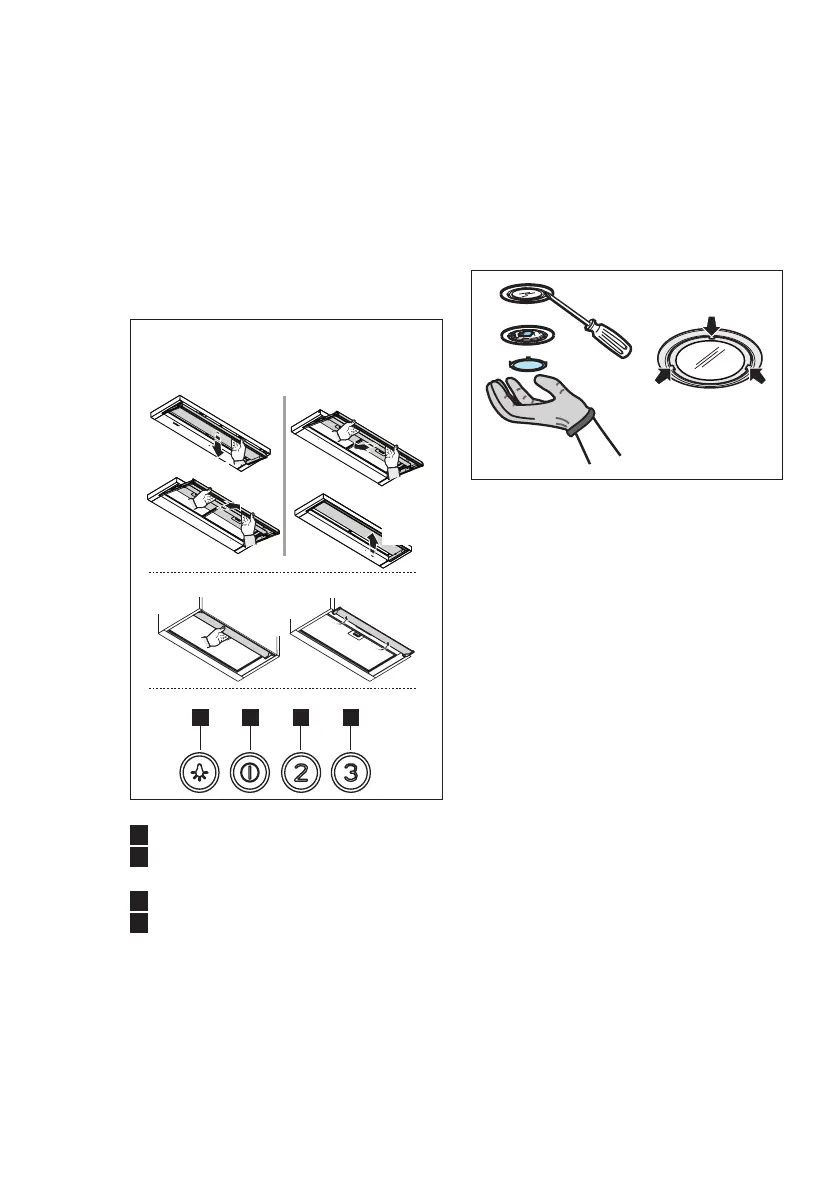 2

3