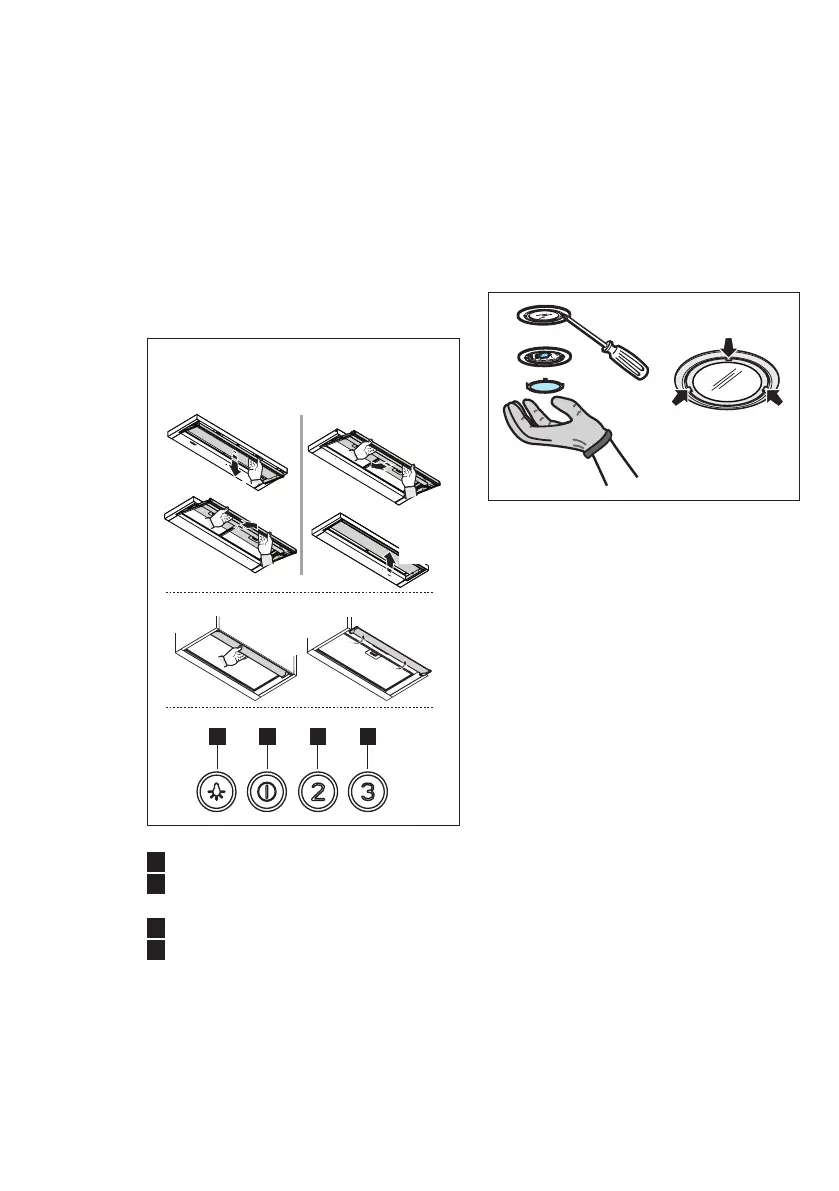 2

3