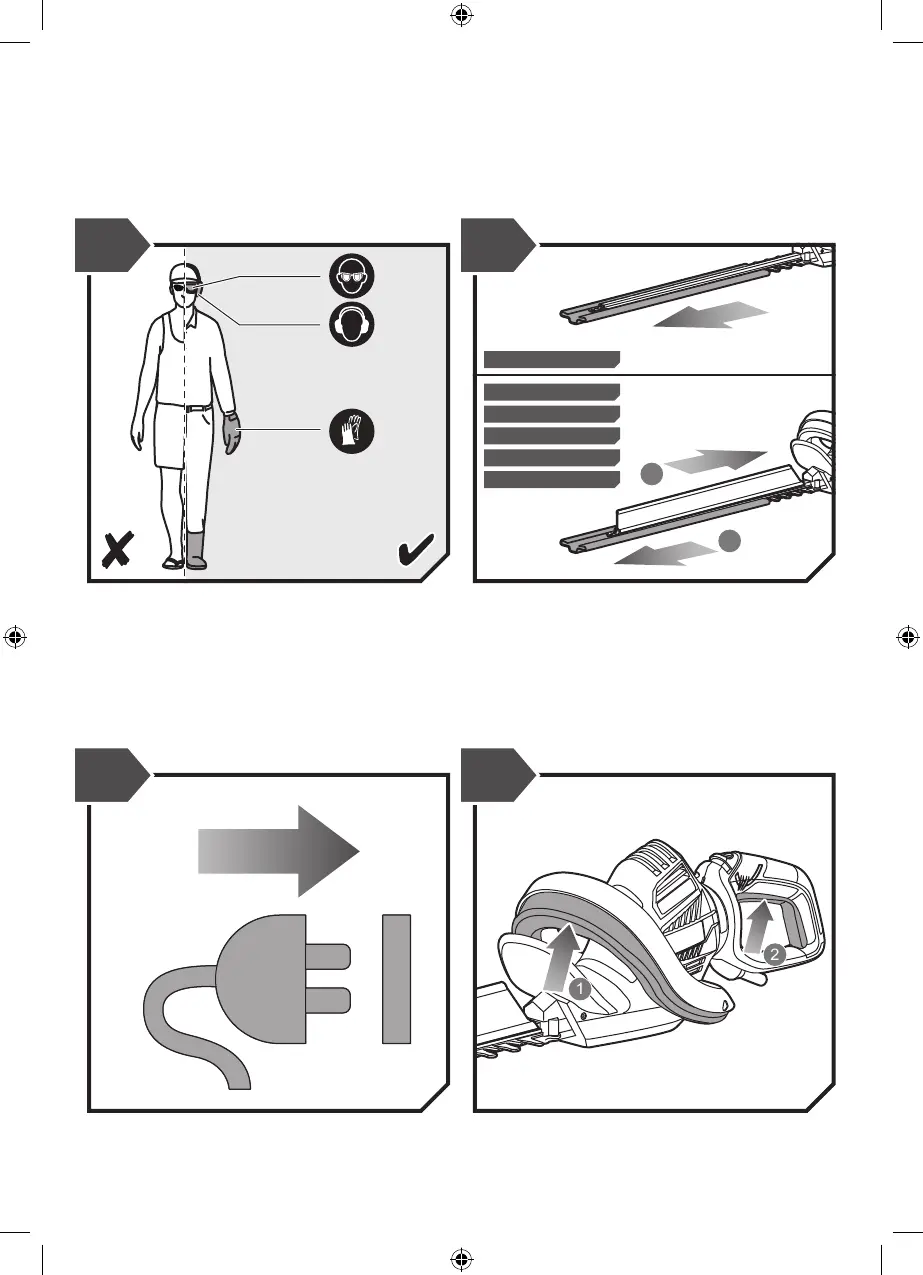 1

2