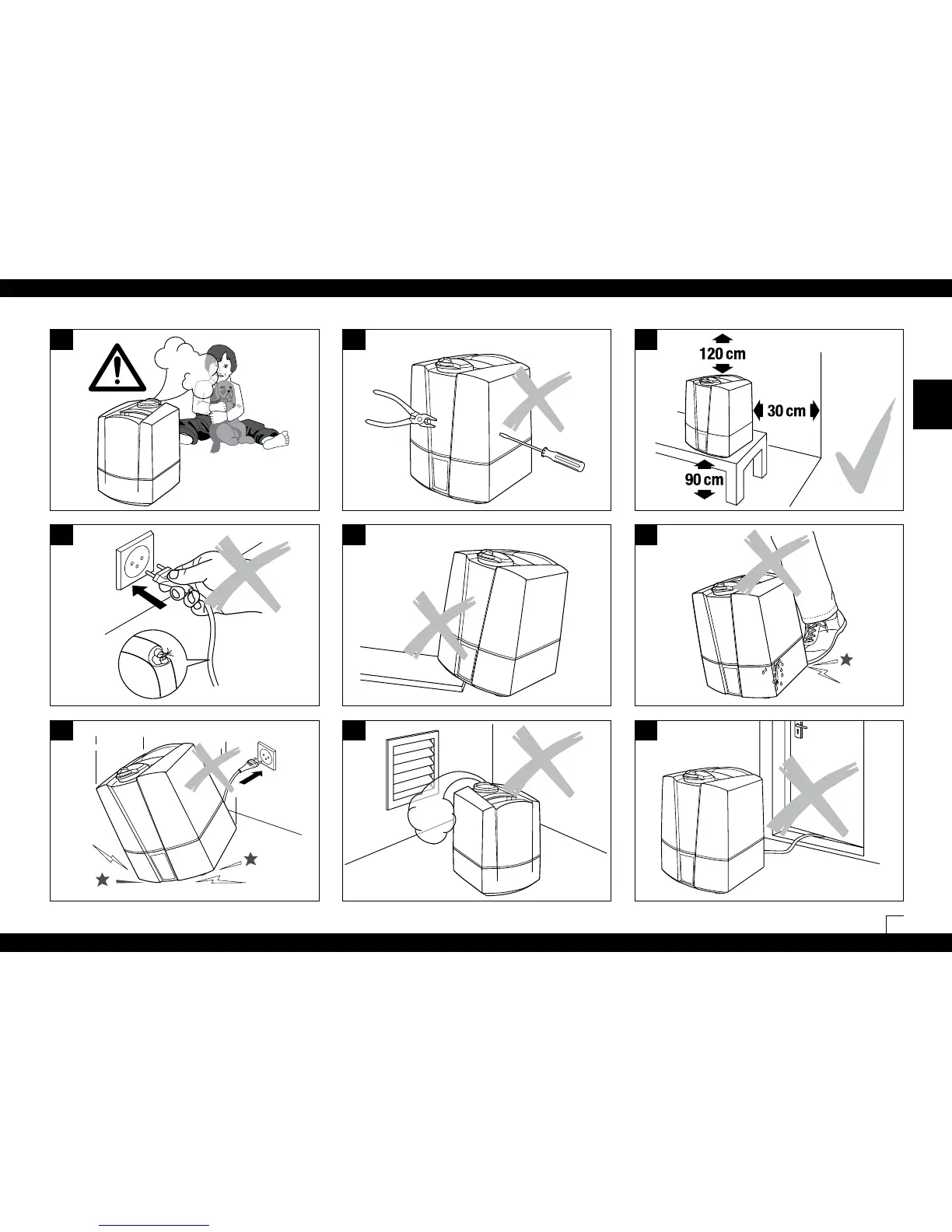 120 cm

30 cm

90 cm