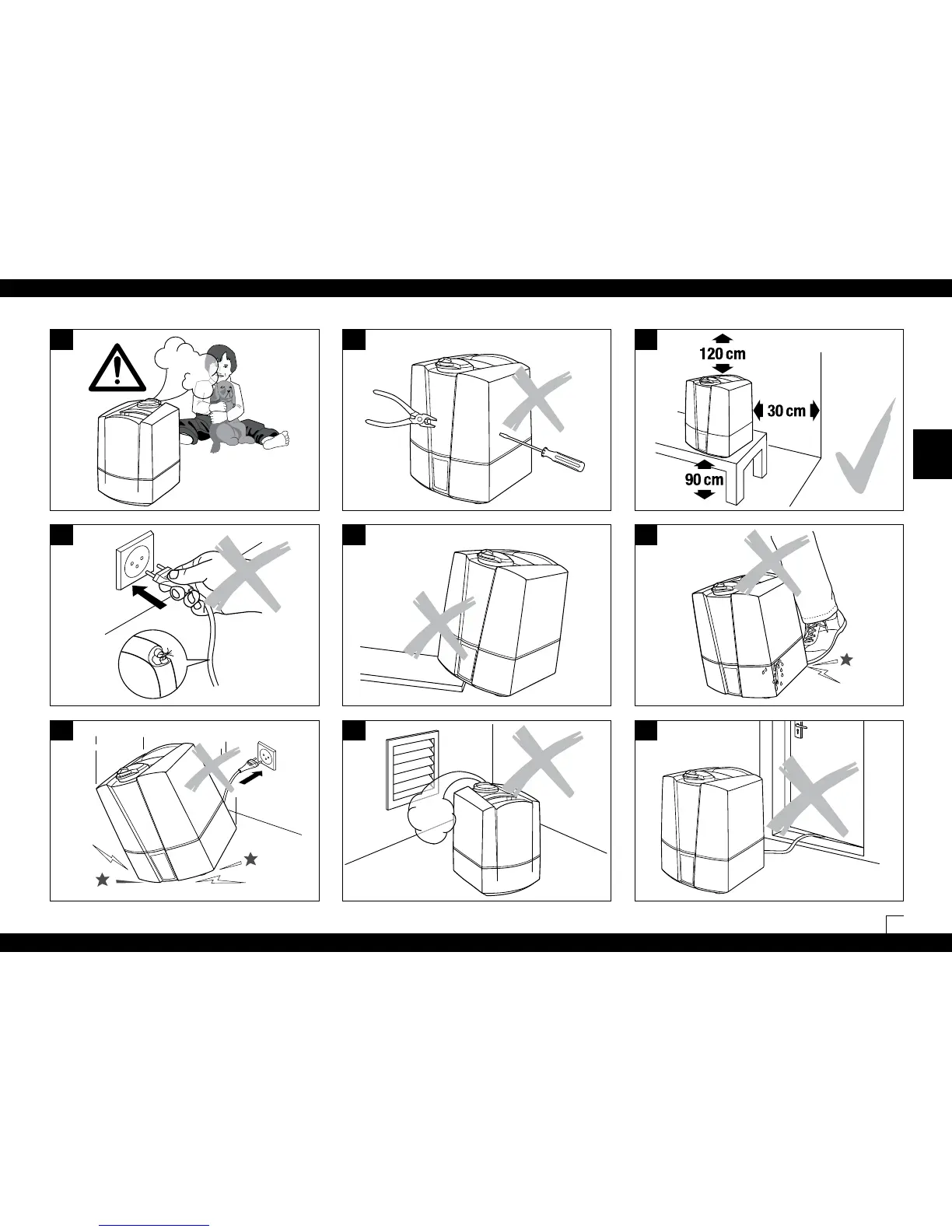 120 cm

30 cm

90 cm