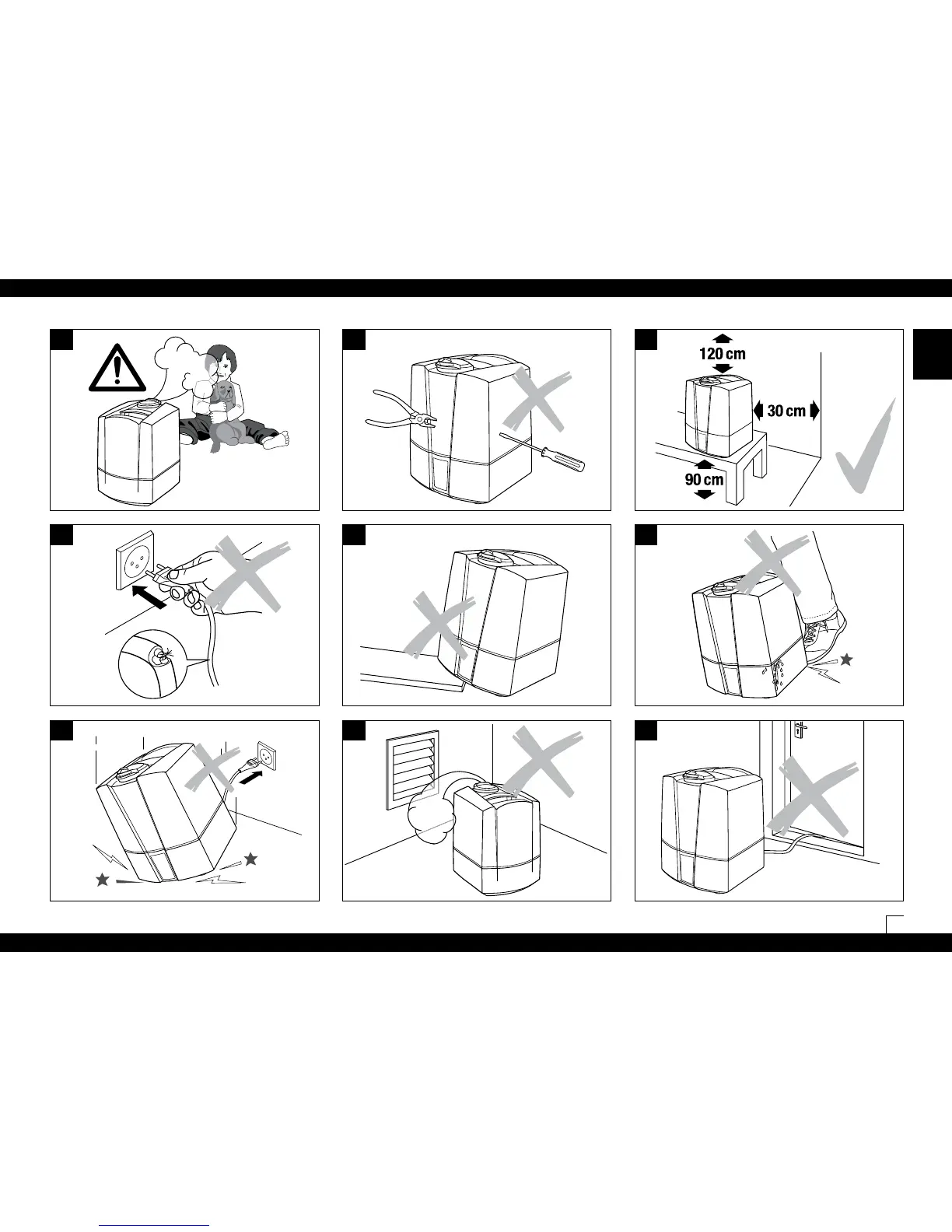 120 cm

30 cm

90 cm