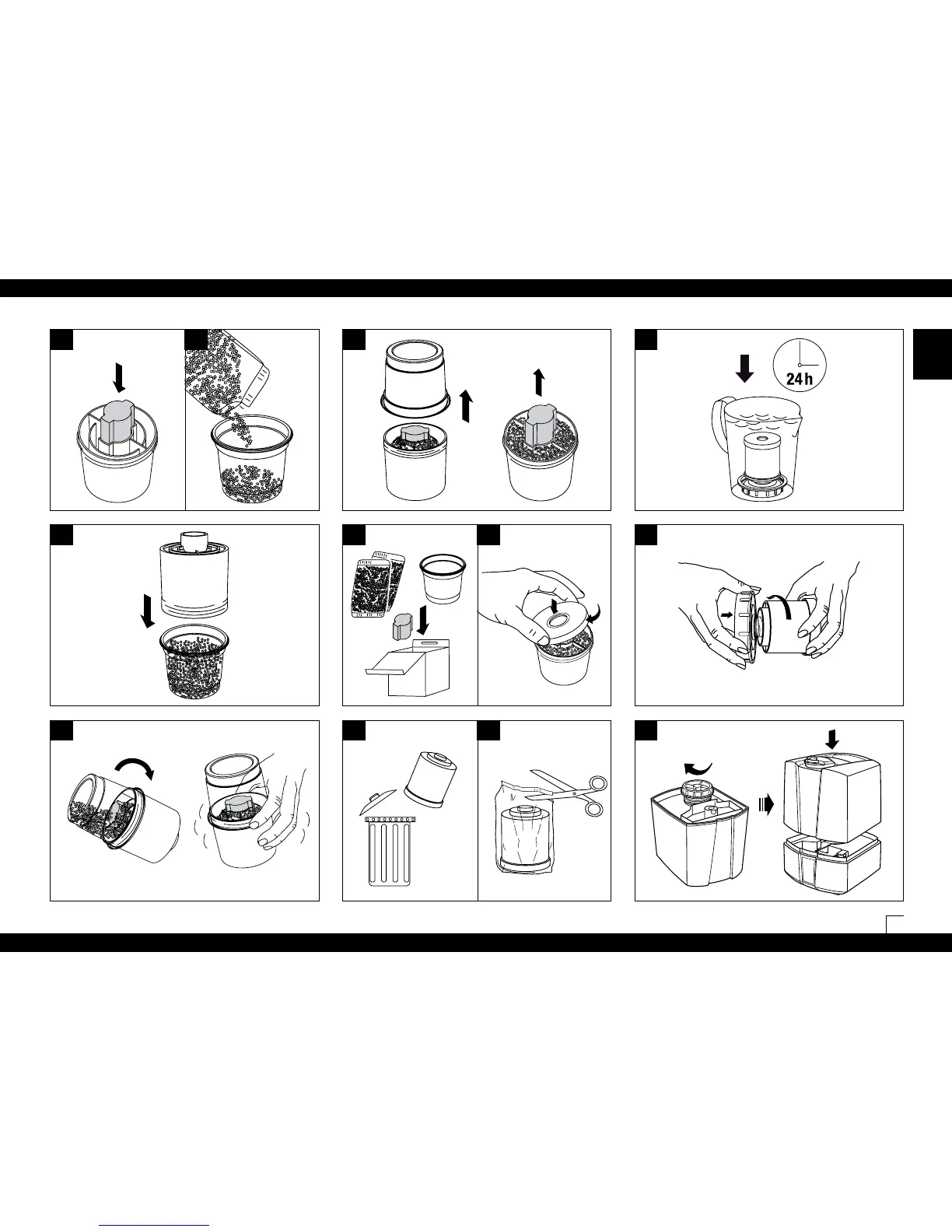 24 h