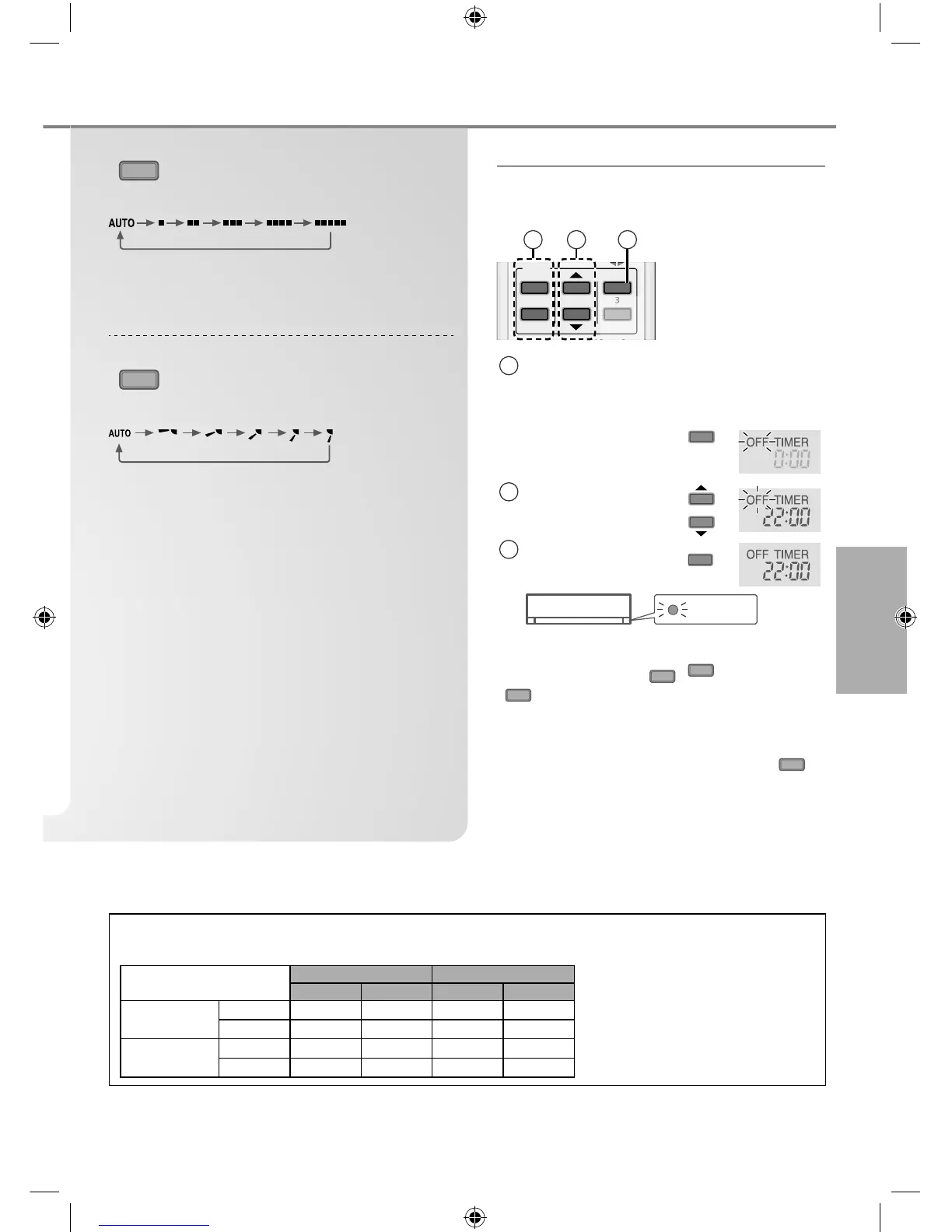 AUTO

AUTO

3

OFF TIMER
0:00

OFF TIMER
22:00

OFF TIMER
22:00