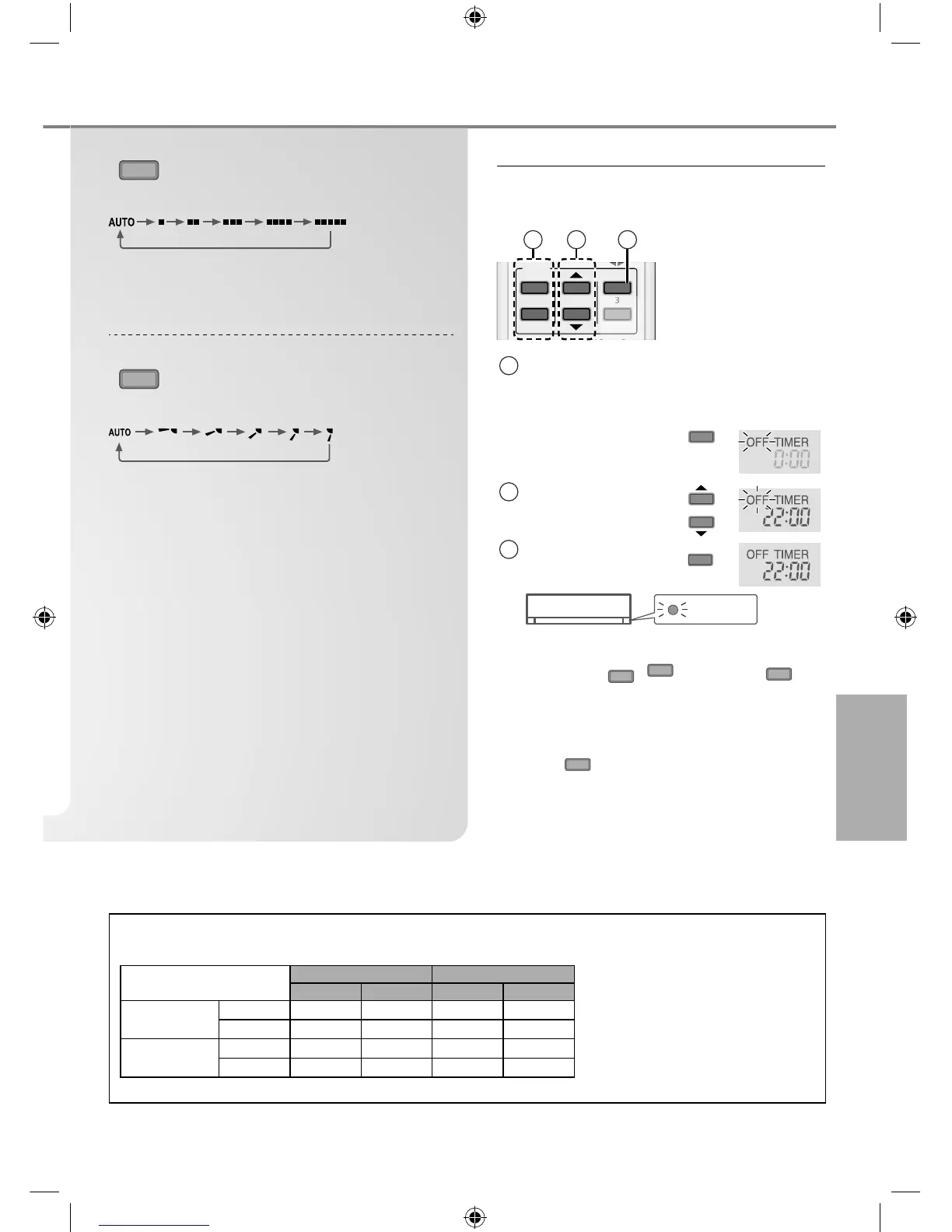 AUTO

AUTO

3

OFF TIMER
0:00

OFF TIMER
22:00

OFF TIMER
22:00