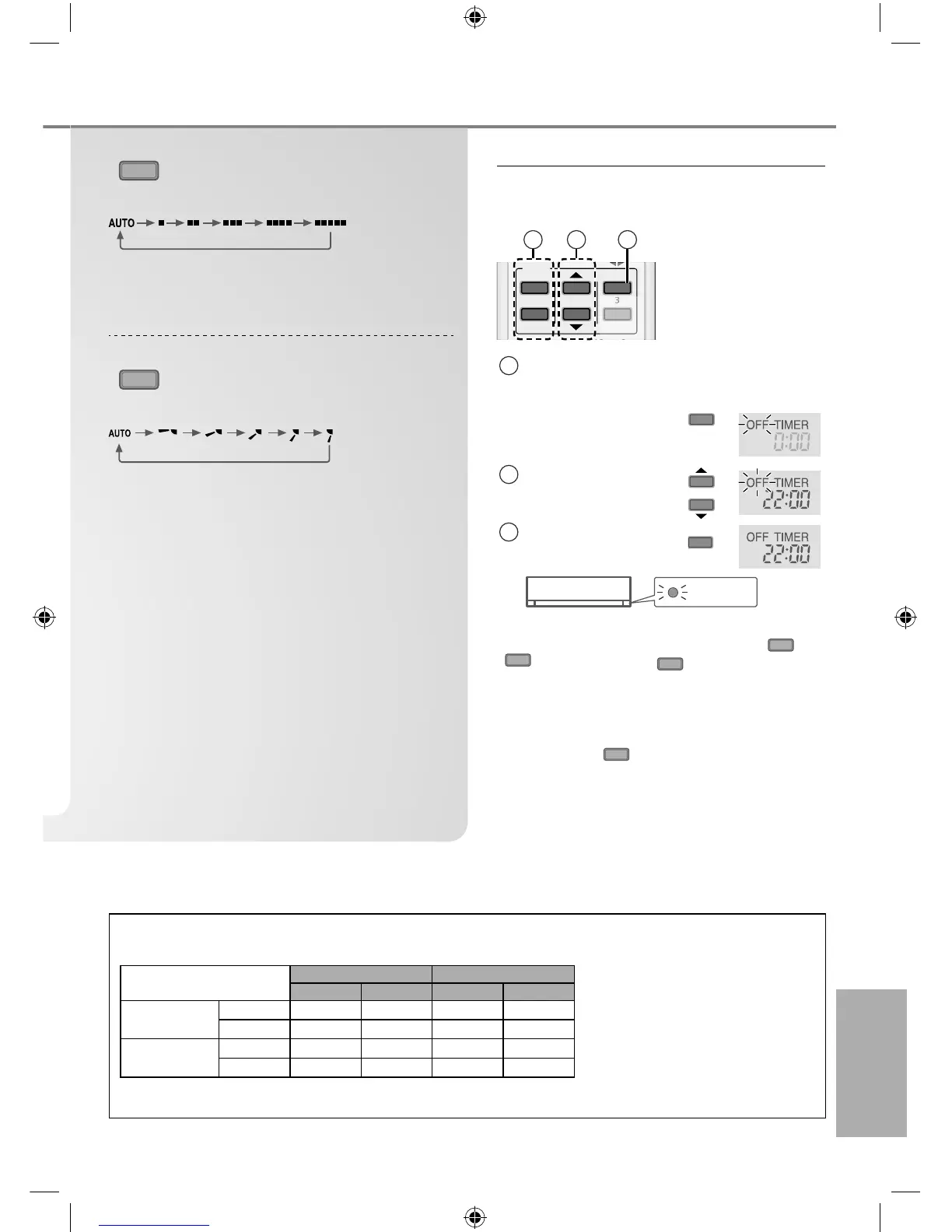 AUTO

AUTO

3

OFF TIMER
0:00

OFF TIMER
22:00

OFF TIMER
22:00