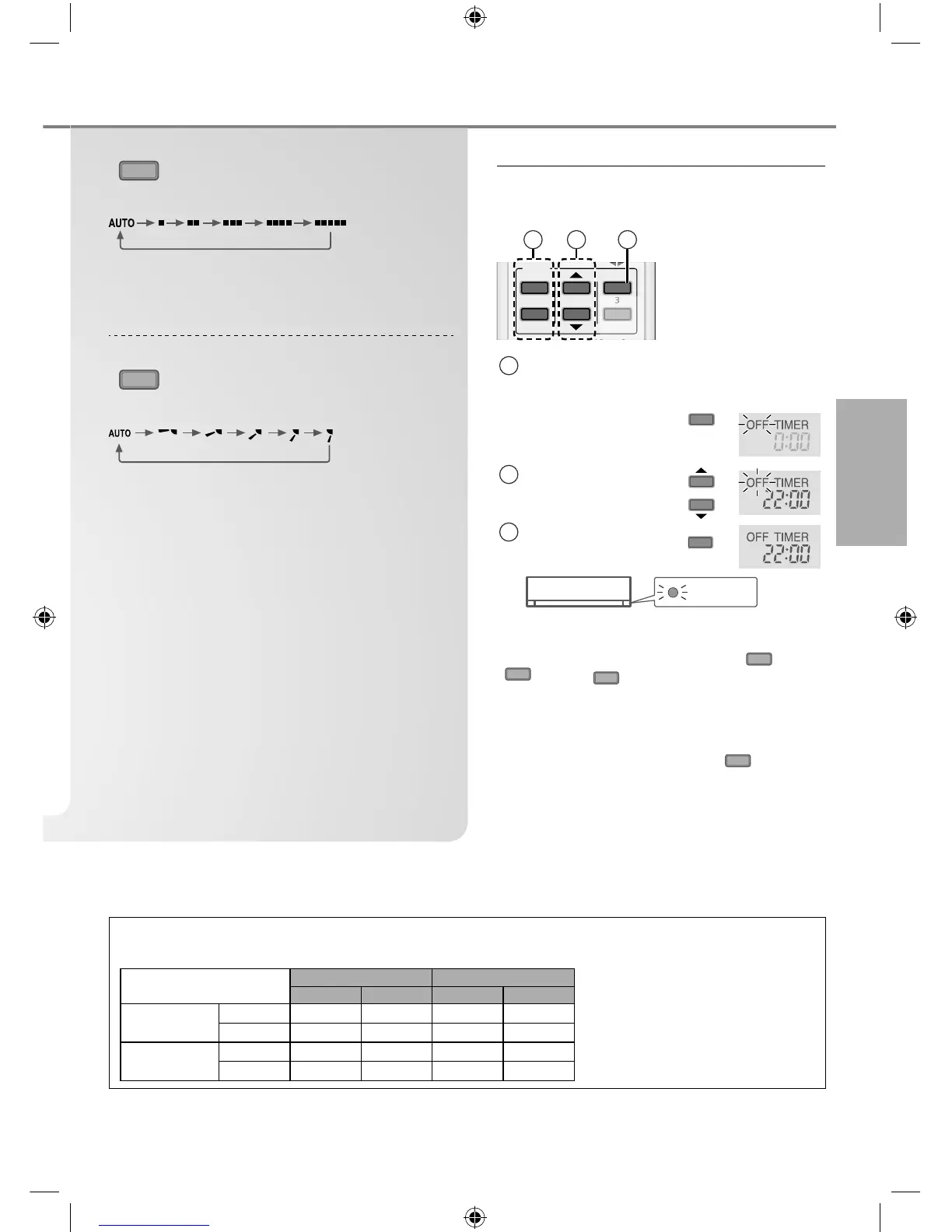 AUTO

AUTO

3

OFF TIMER
0:00

OFF TIMER
22:00

OFF TIMER
22:00