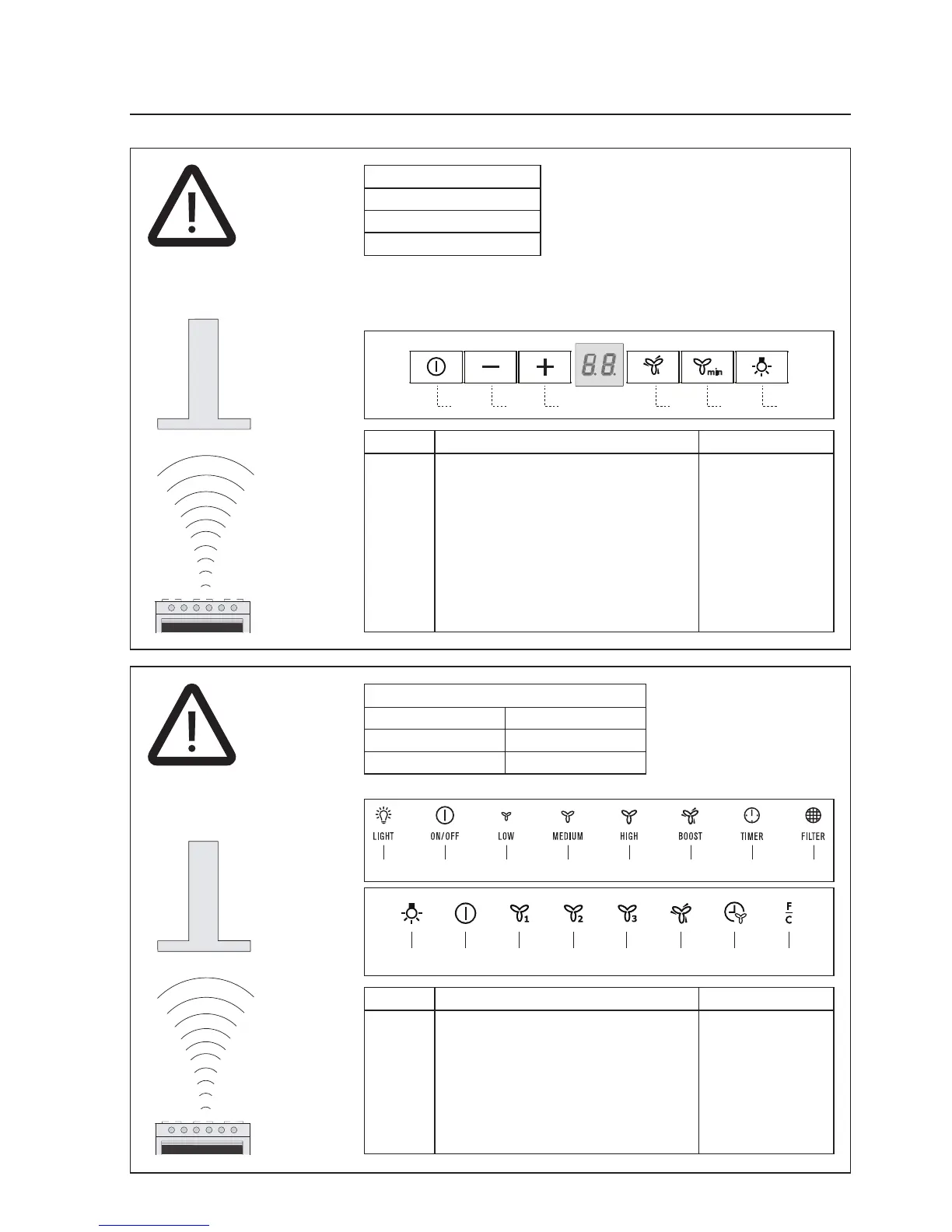 8.8.

min

LIGHT ON/OFF LOW MEDIUM HIGH BOOST TIMER FILTER

1 2 3

F
C