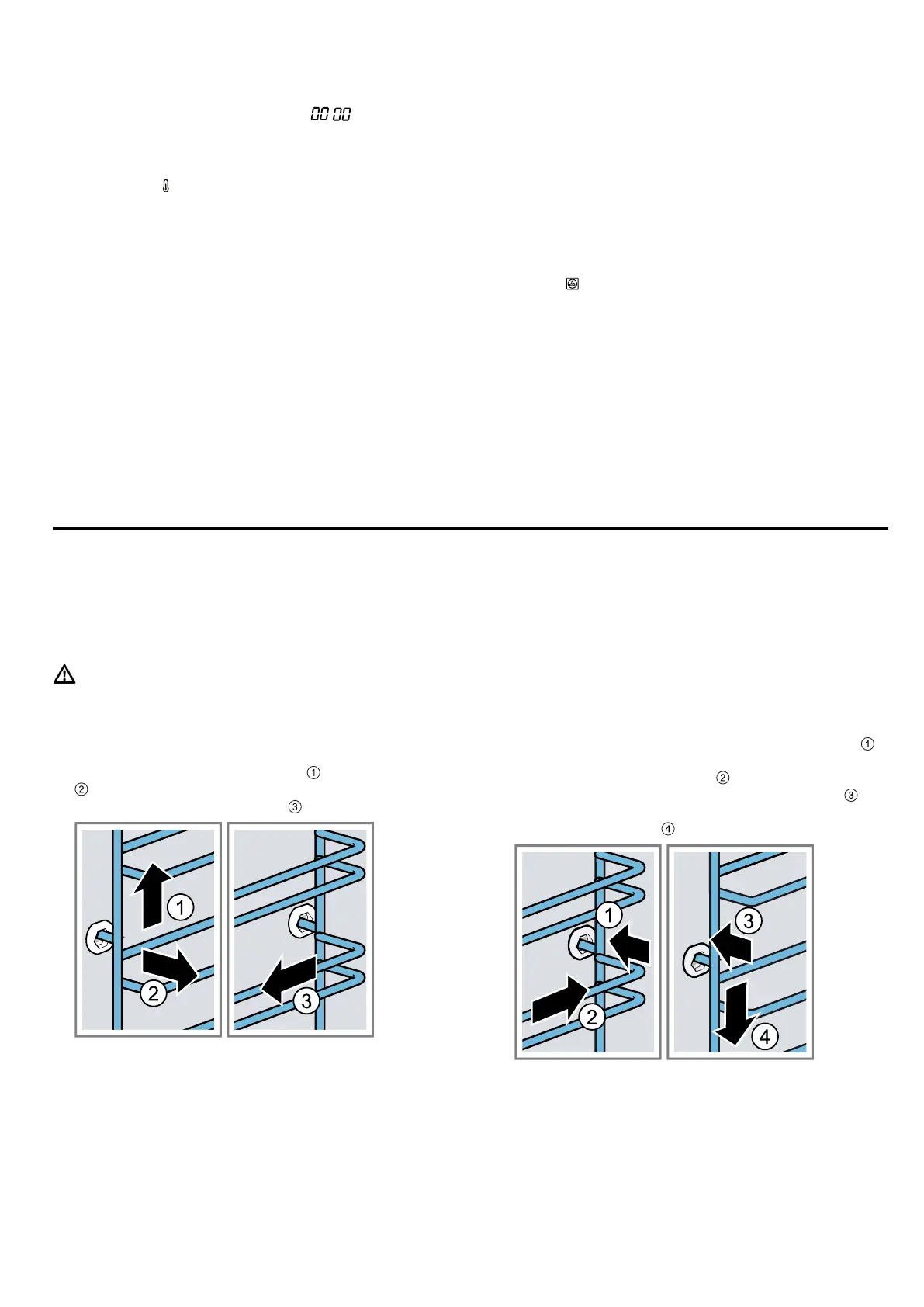 00 00

①
②
③

①
②
③
④

1
2
3

1
2
3
4