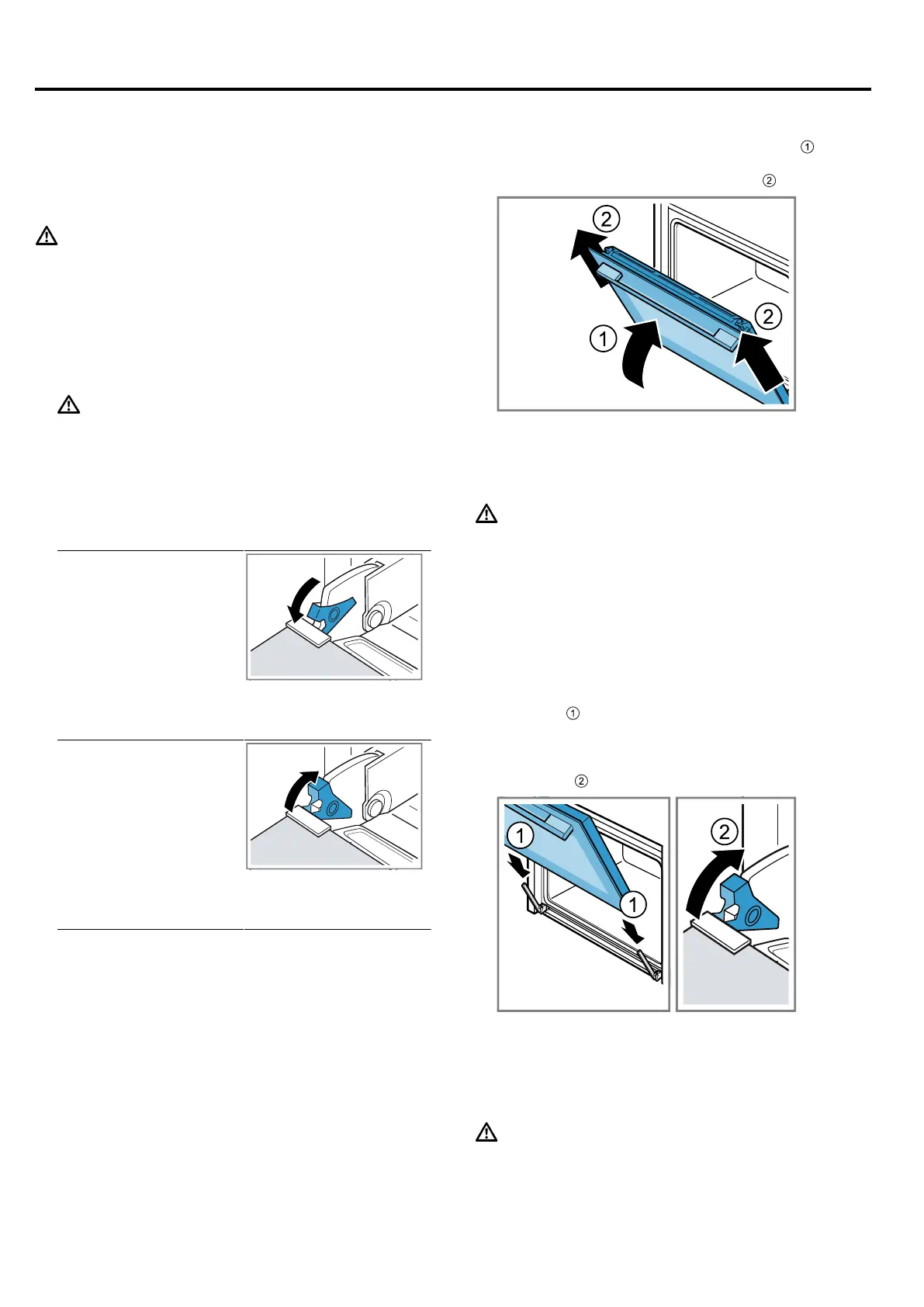 ①

②

②

②

①

①

②

①

①

②