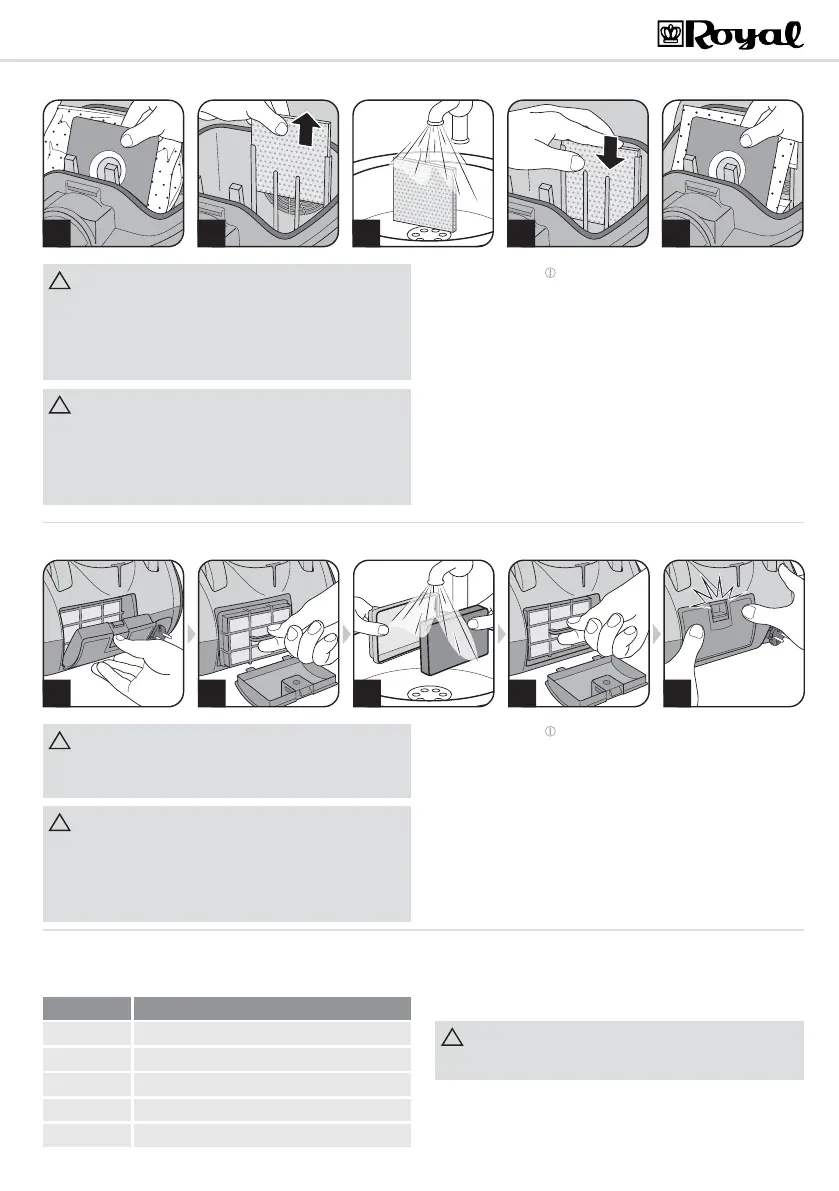 Royal