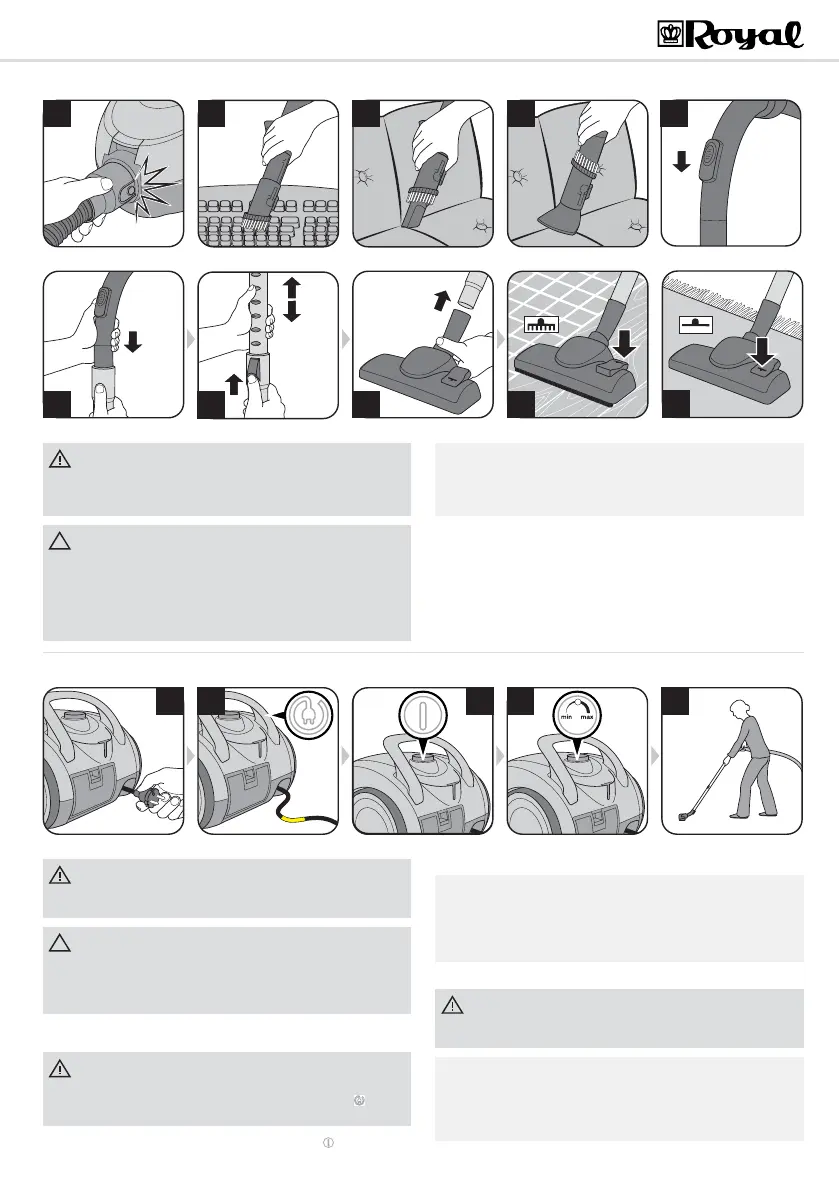 Royal

min max