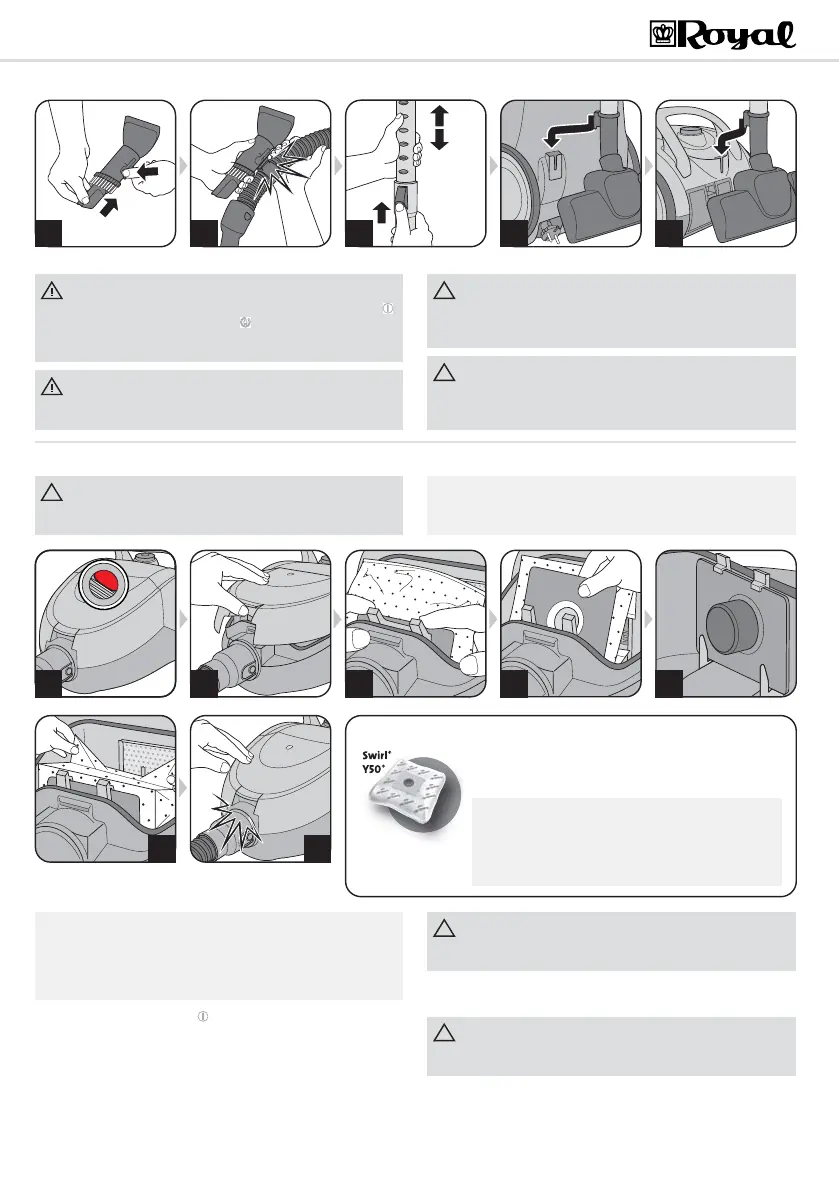 Royal

Swirl®
Y50®