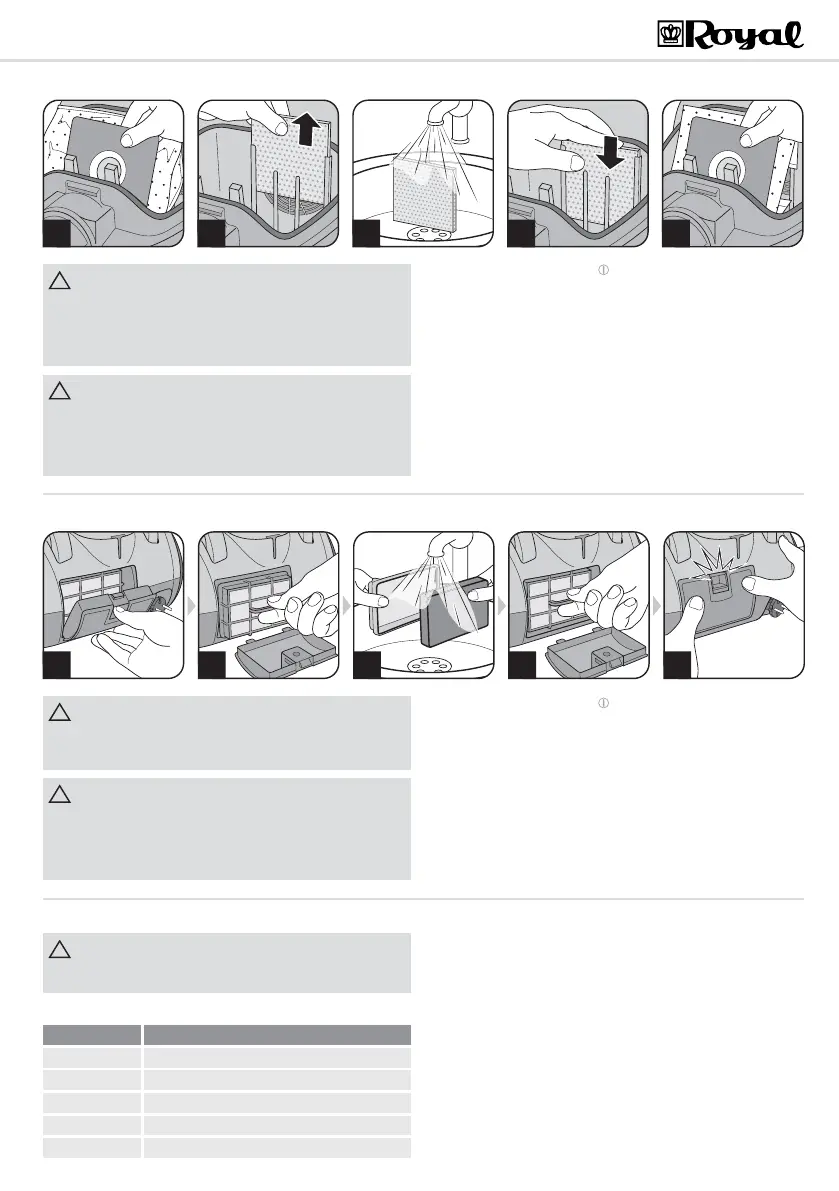 Royal