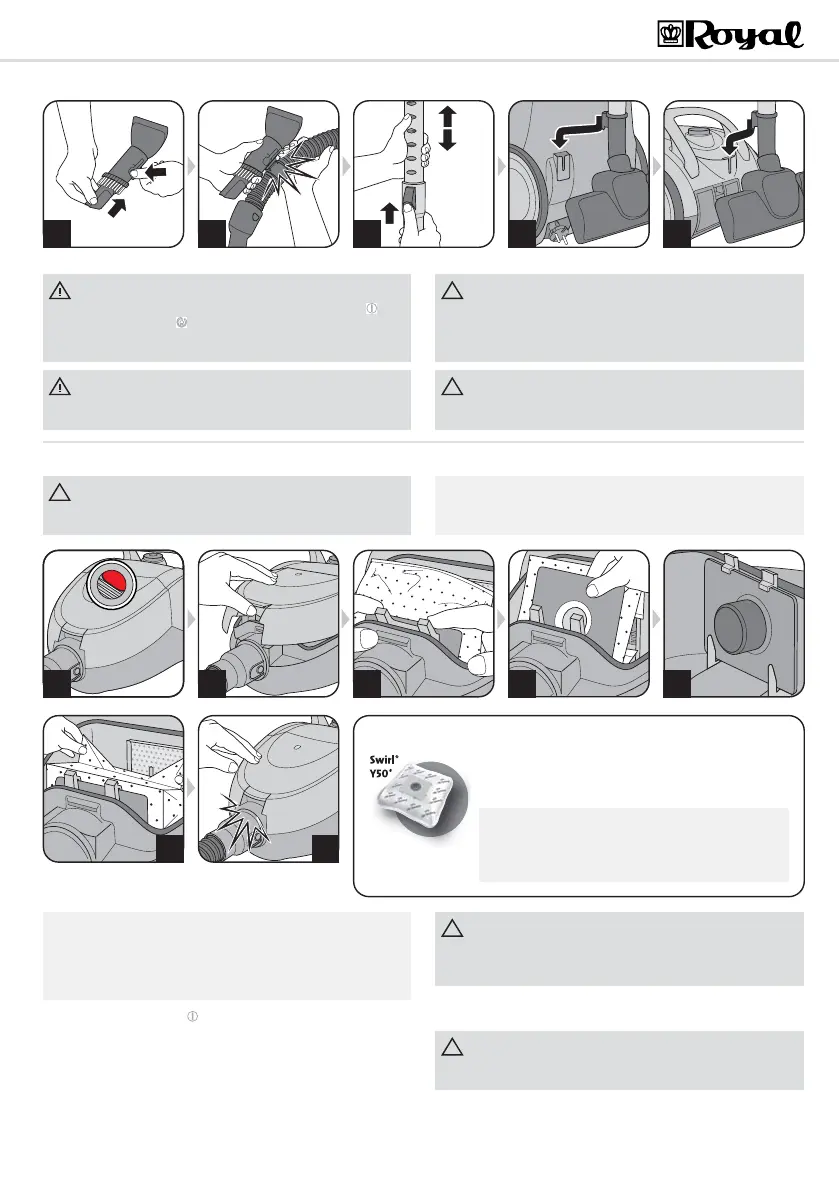 Royal

Swirl®
Y50®