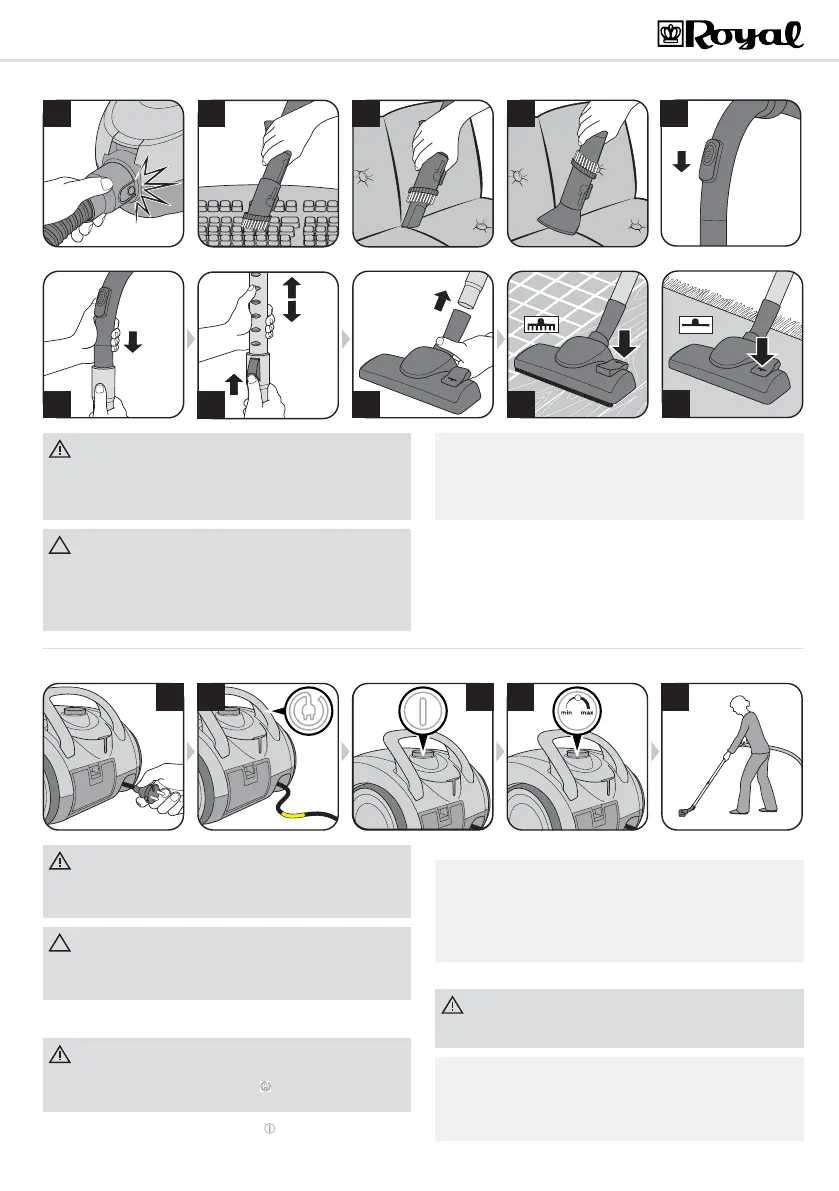 Royal

min max