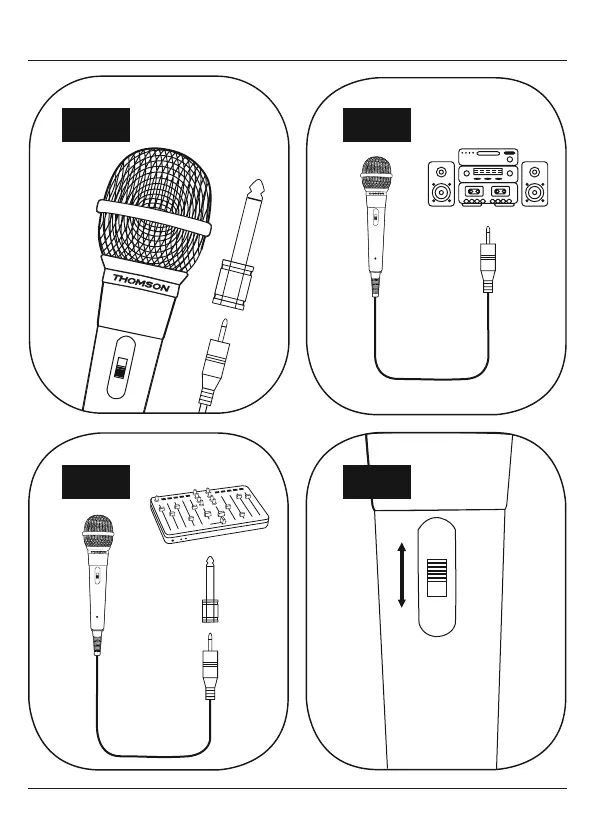 THOMSON