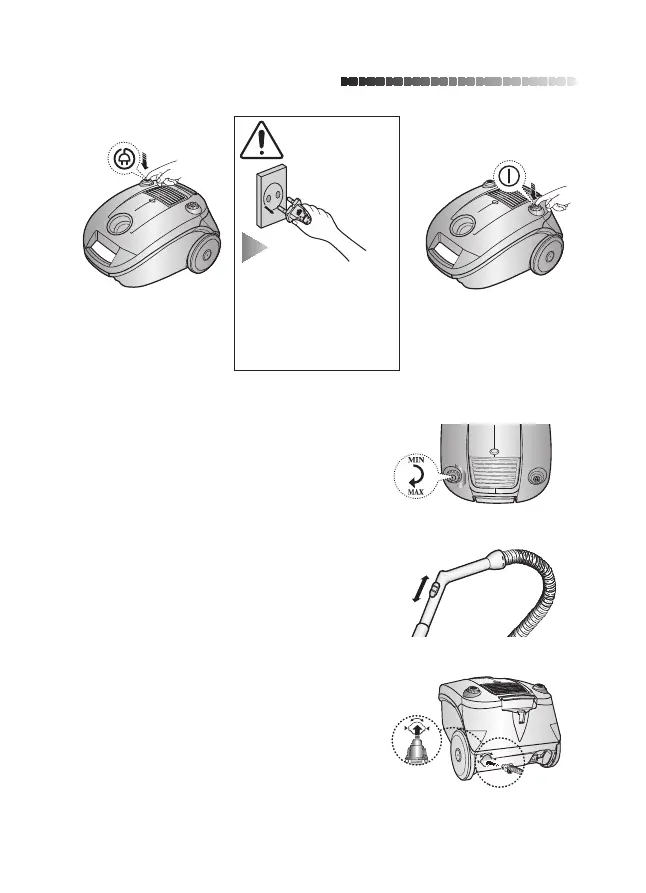 MIN
MAX