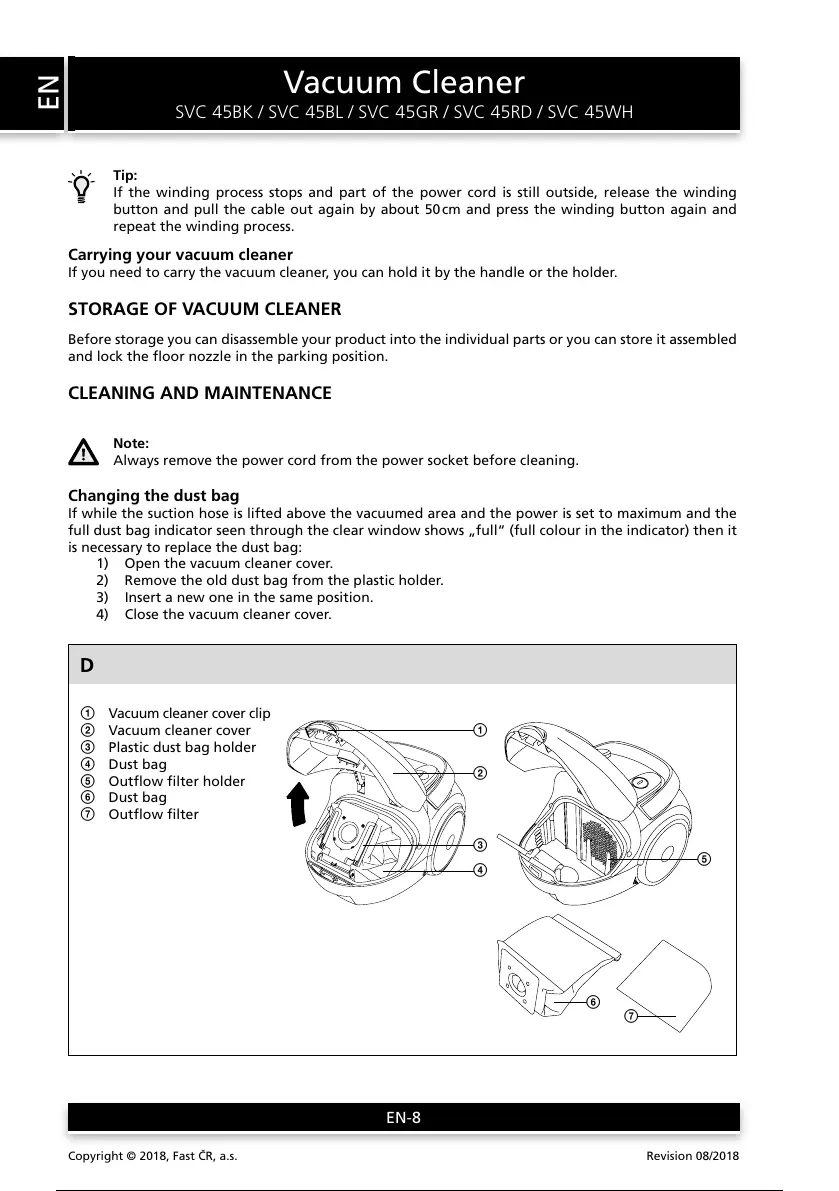 EN

Vacuum Cleaner
SVC 45BK / SVC 45BL / SVC 45GR / SVC 45RD / SVC 45WH

Tip:
If the winding process stops and part of the power cord is still outside, release the winding button and pull the cable out again by about 50 cm and press the winding button again and repeat the winding process.

Carrying your vacuum cleaner
If you need to carry the vacuum cleaner, you can hold it by the handle or the holder.

STORAGE OF VACUUM CLEANER

Before storage you can disassemble your product into the individual parts or you can store it assembled and lock the floor nozzle in the parking position.

CLEANING AND MAINTENANCE

Note:
Always remove the power cord from the power socket before cleaning.

Changing the dust bag
If while the suction hose is lifted above the vacuumed area and the power is set to maximum and the full dust bag indicator seen through the clear window shows „full“ (full colour in the indicator) then it is necessary to replace the dust bag:
1) Open the vacuum cleaner cover.
2) Remove the old dust bag from the plastic holder.
3) Insert a new one in the same position.
4) Close the vacuum cleaner cover.

D

① Vacuum cleaner cover clip
② Vacuum cleaner cover
③ Plastic dust bag holder
④ Dust bag
⑤ Outflow filter holder
⑥ Dust bag
⑦ Outflow filter

①
②
③
④
⑤
⑥
⑦

EN-8

Copyright © 2018, Fast ČR, a.s.
Revision 08/2018