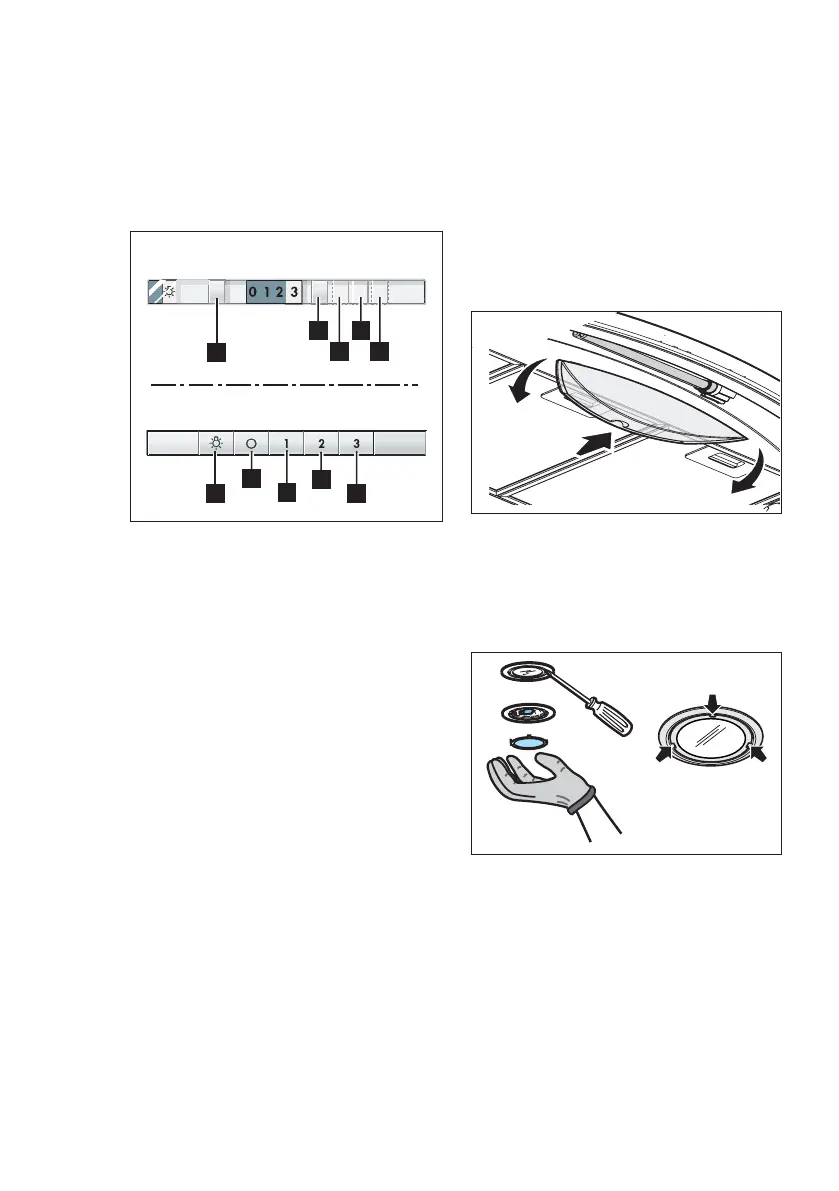 0 1 2 3

1 2 3