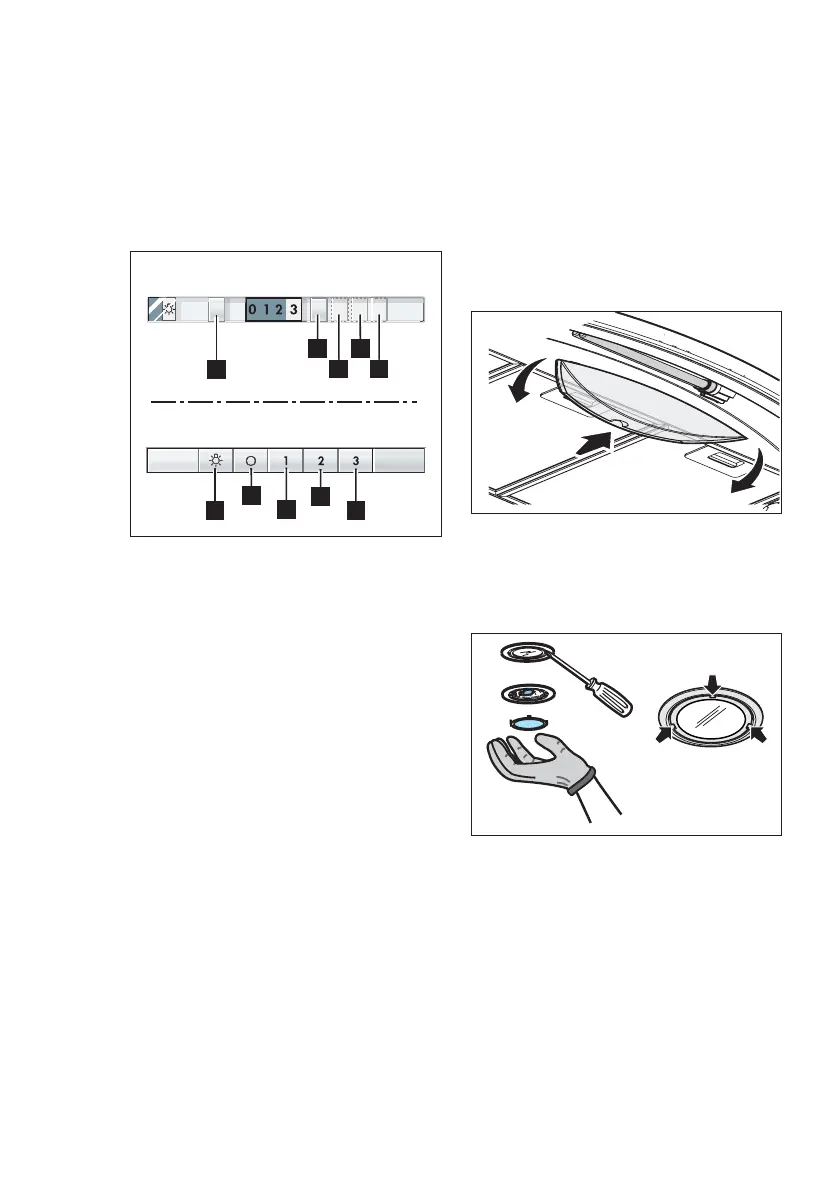 0 1 2 3

1 2 3