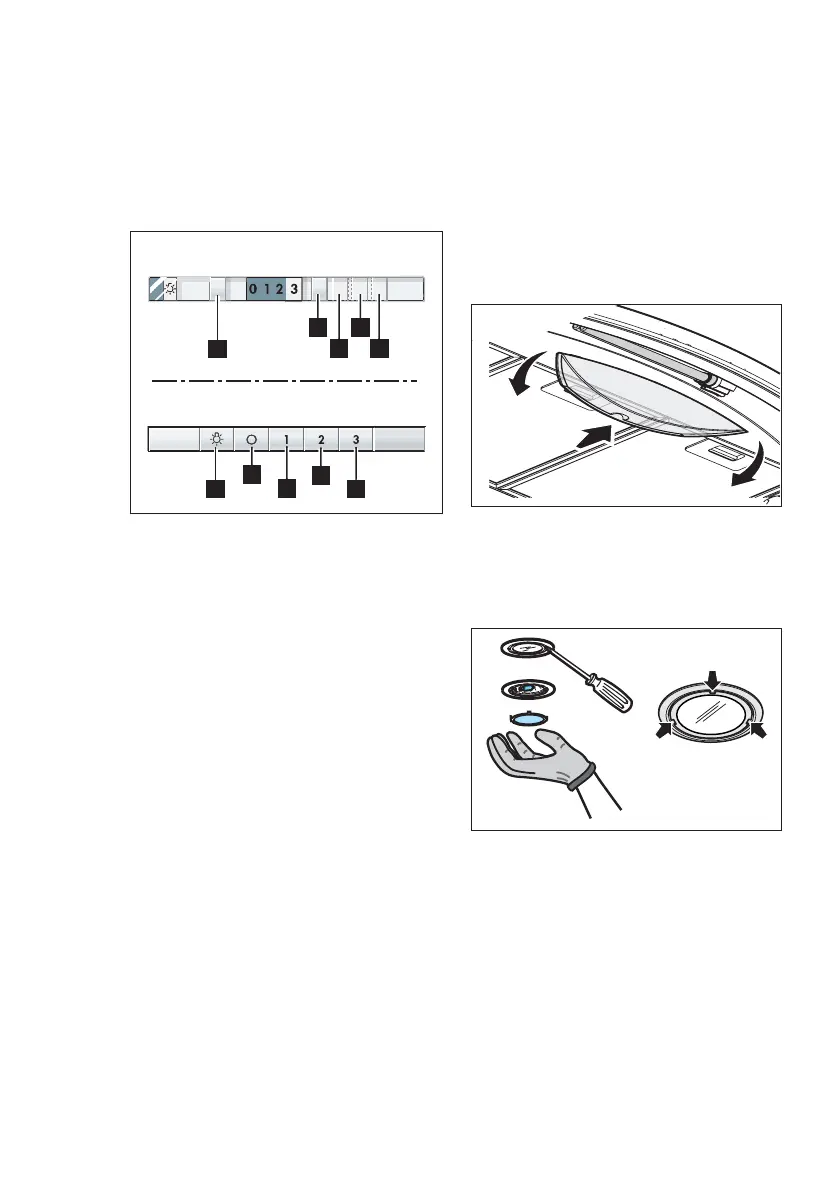 0 1 2 3

1
2
3