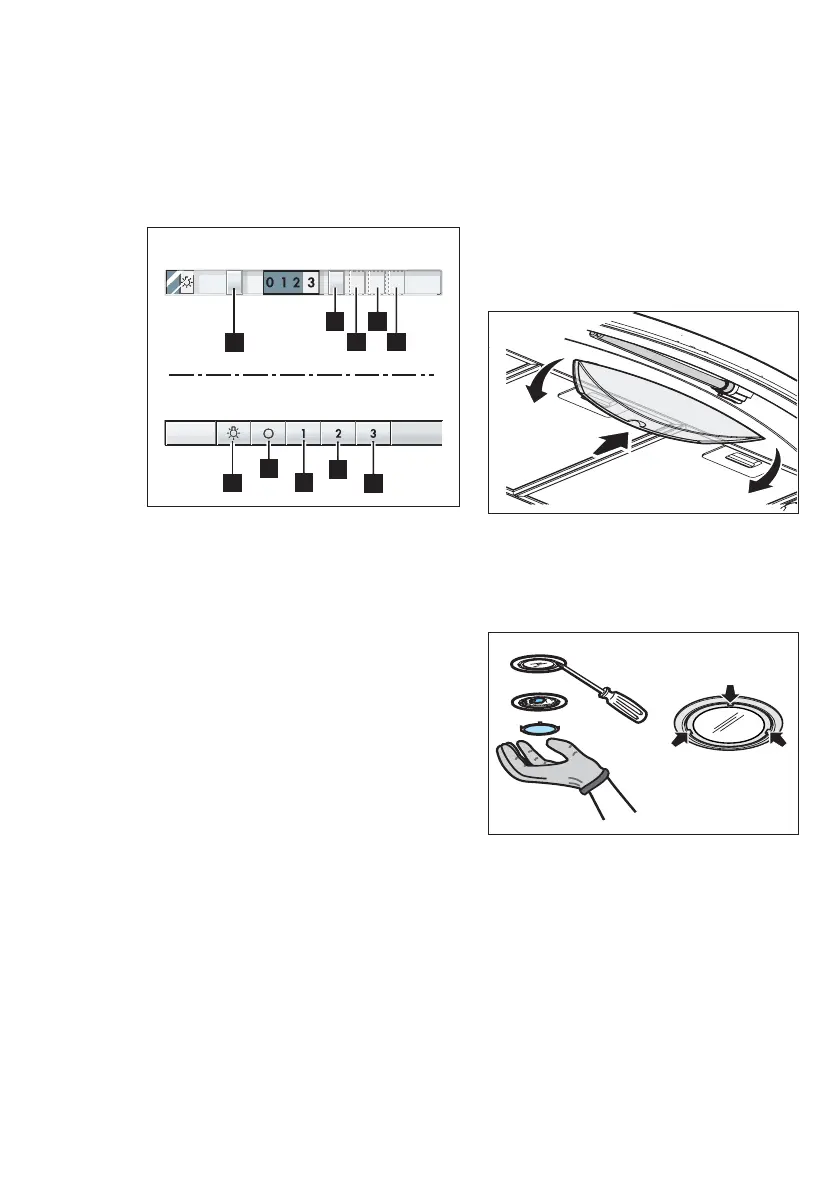 0 1 2 3

1
2
3