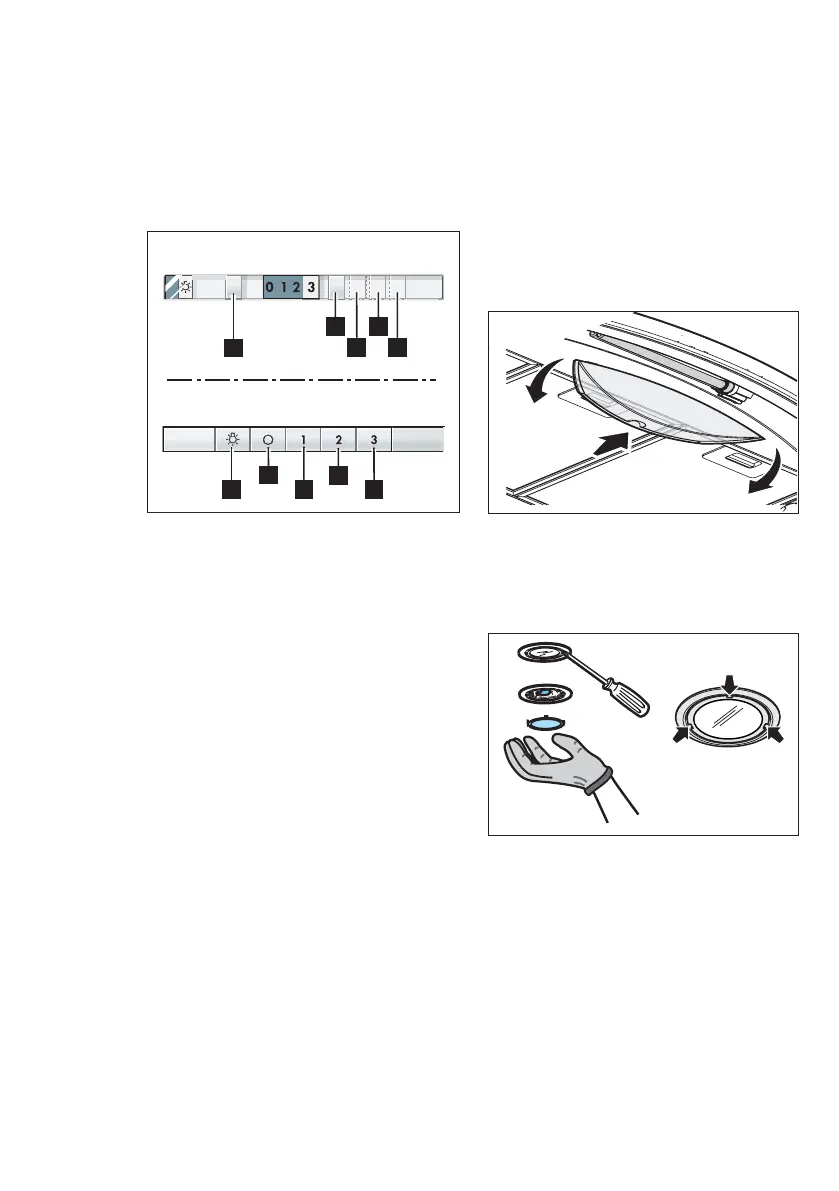 0 1 2 3

1

2

3