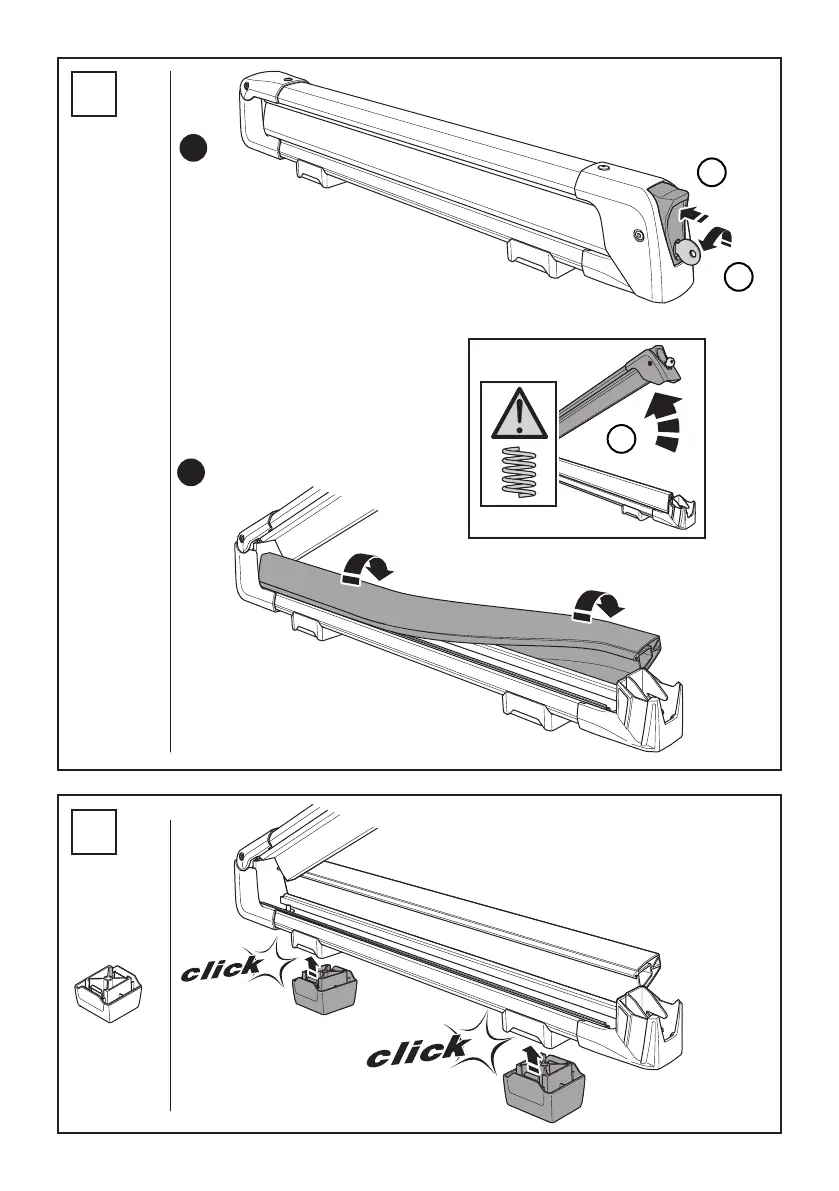 click

click