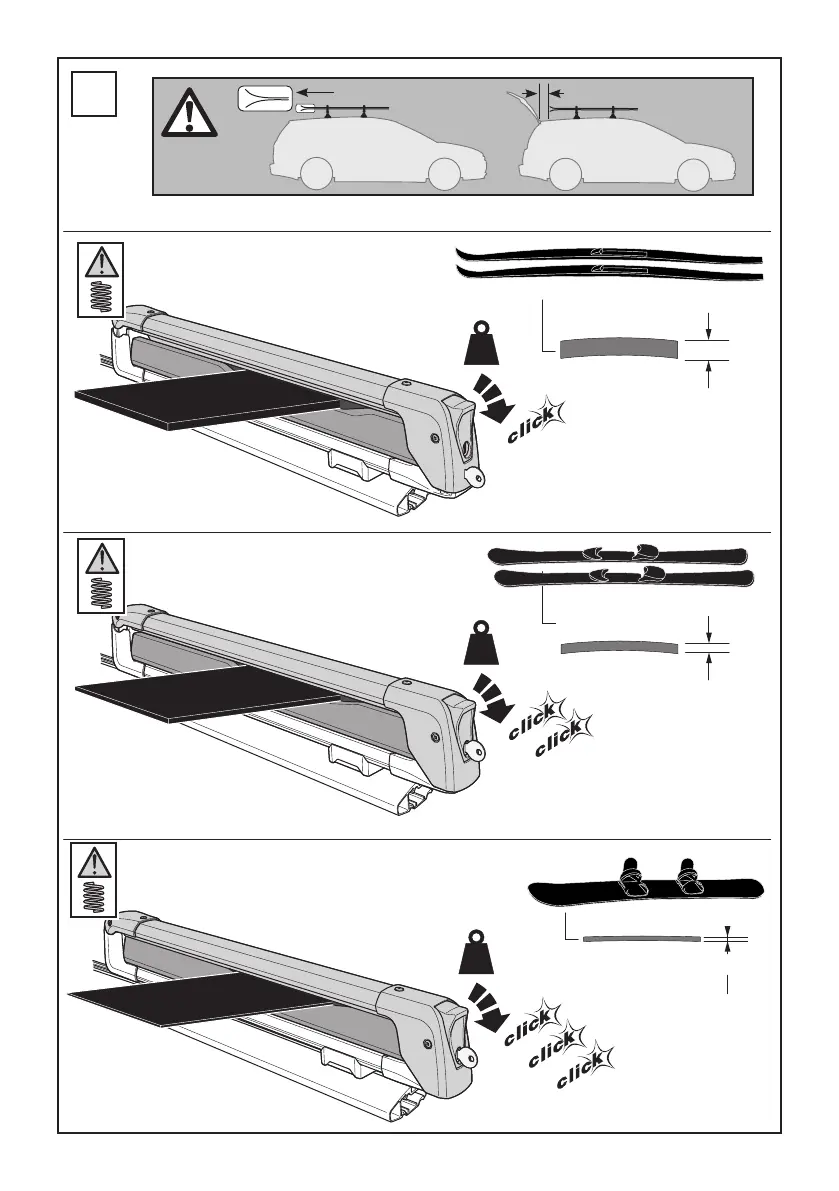 click

click
click

click
click
click