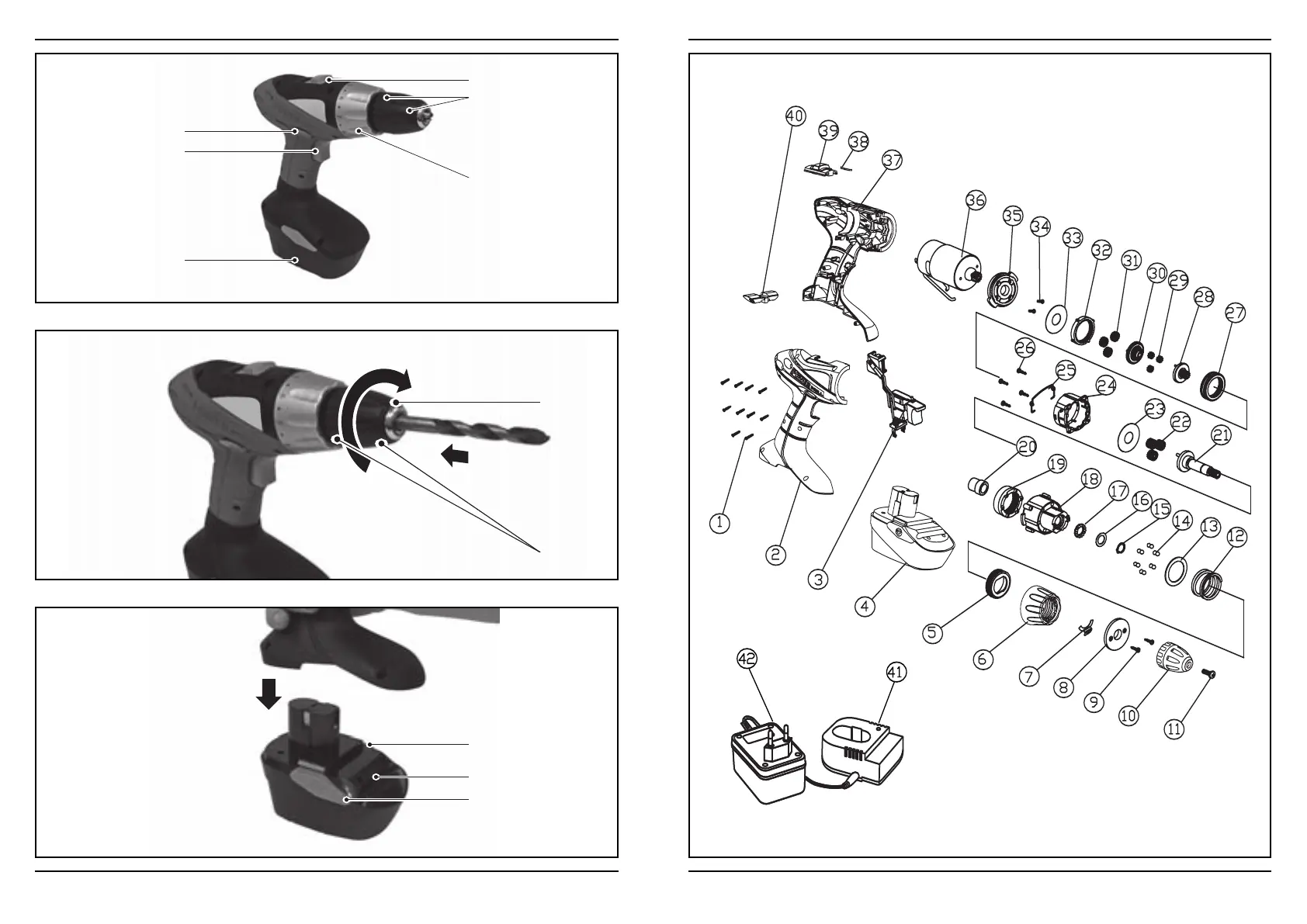 40
39
38
37
36
35
34
33
32
31
30
29
28
27
26
25
24
23
22
21
20
19
18
17
16
15
14
13
12
1
2
3
4
5
6
7
8
9
10
11
42
41