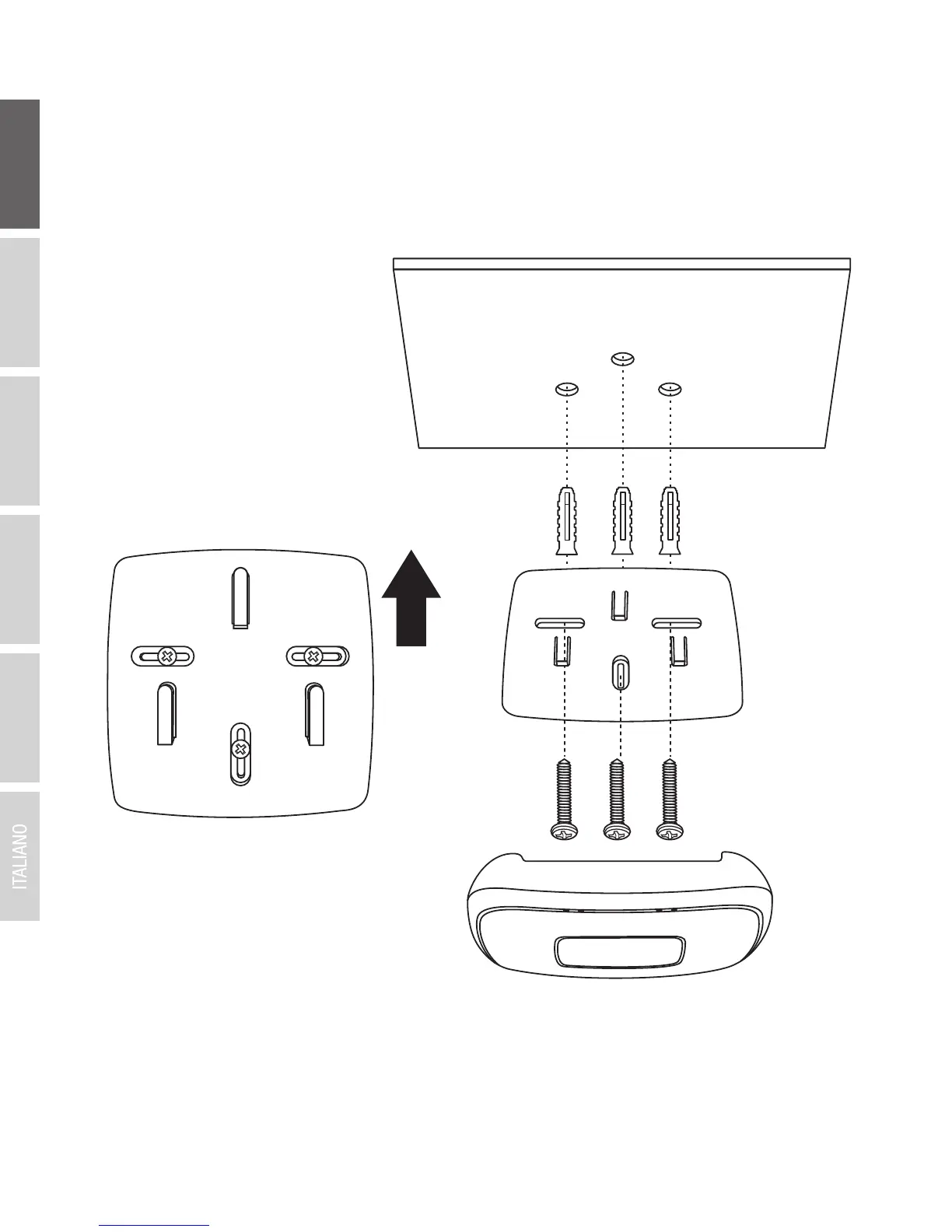 ITALIANO