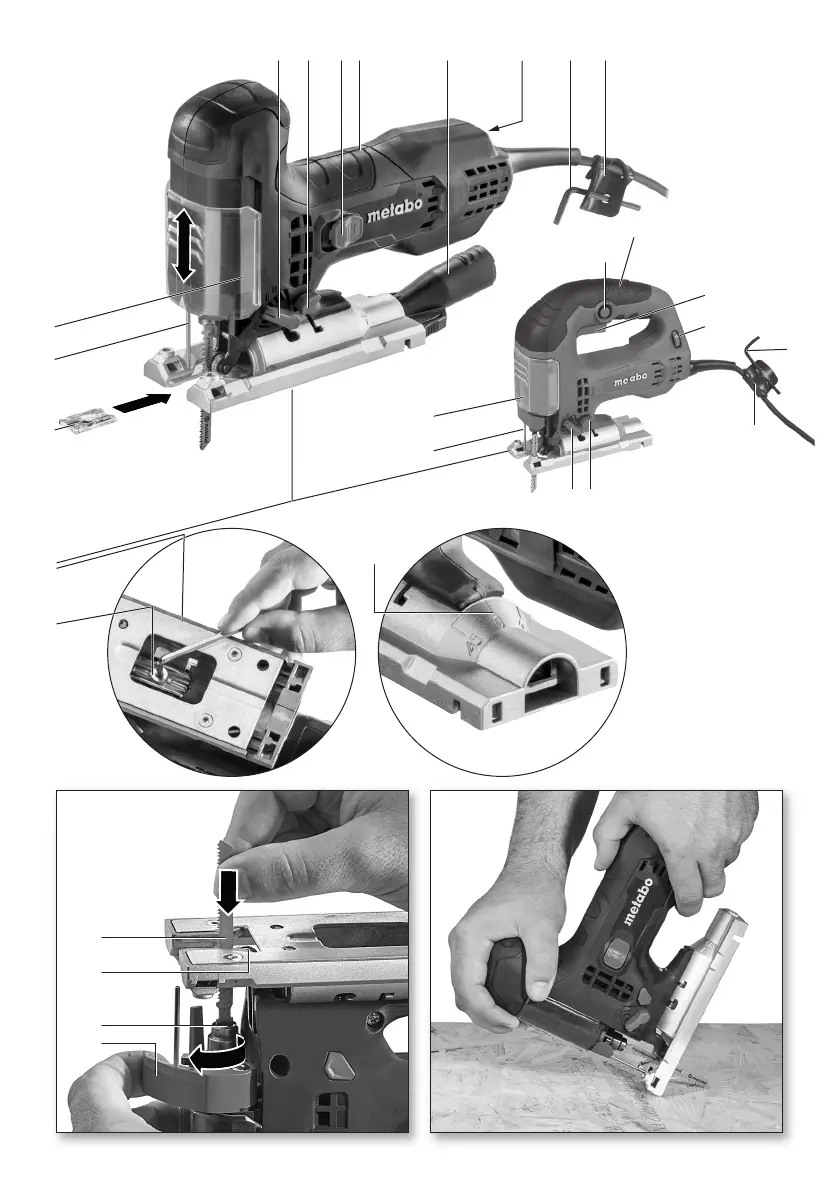 metabo

metabo

metabo