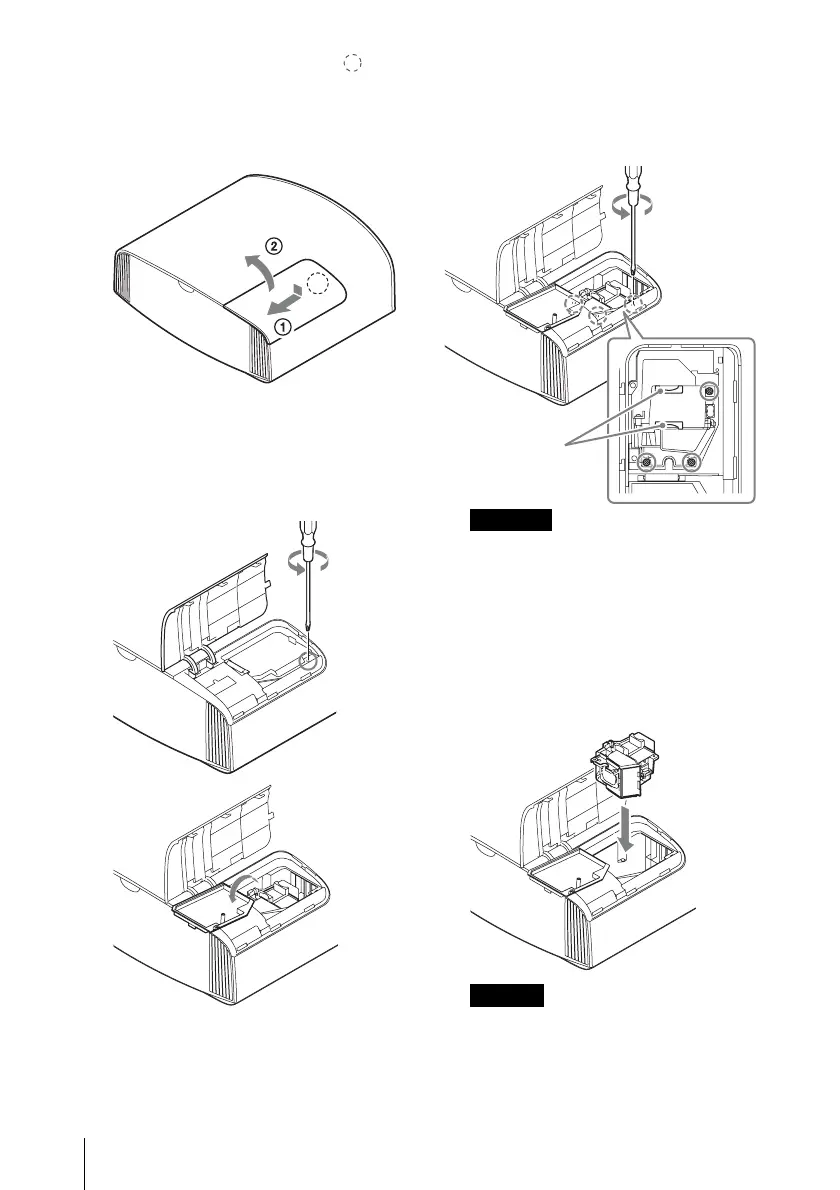 2

1