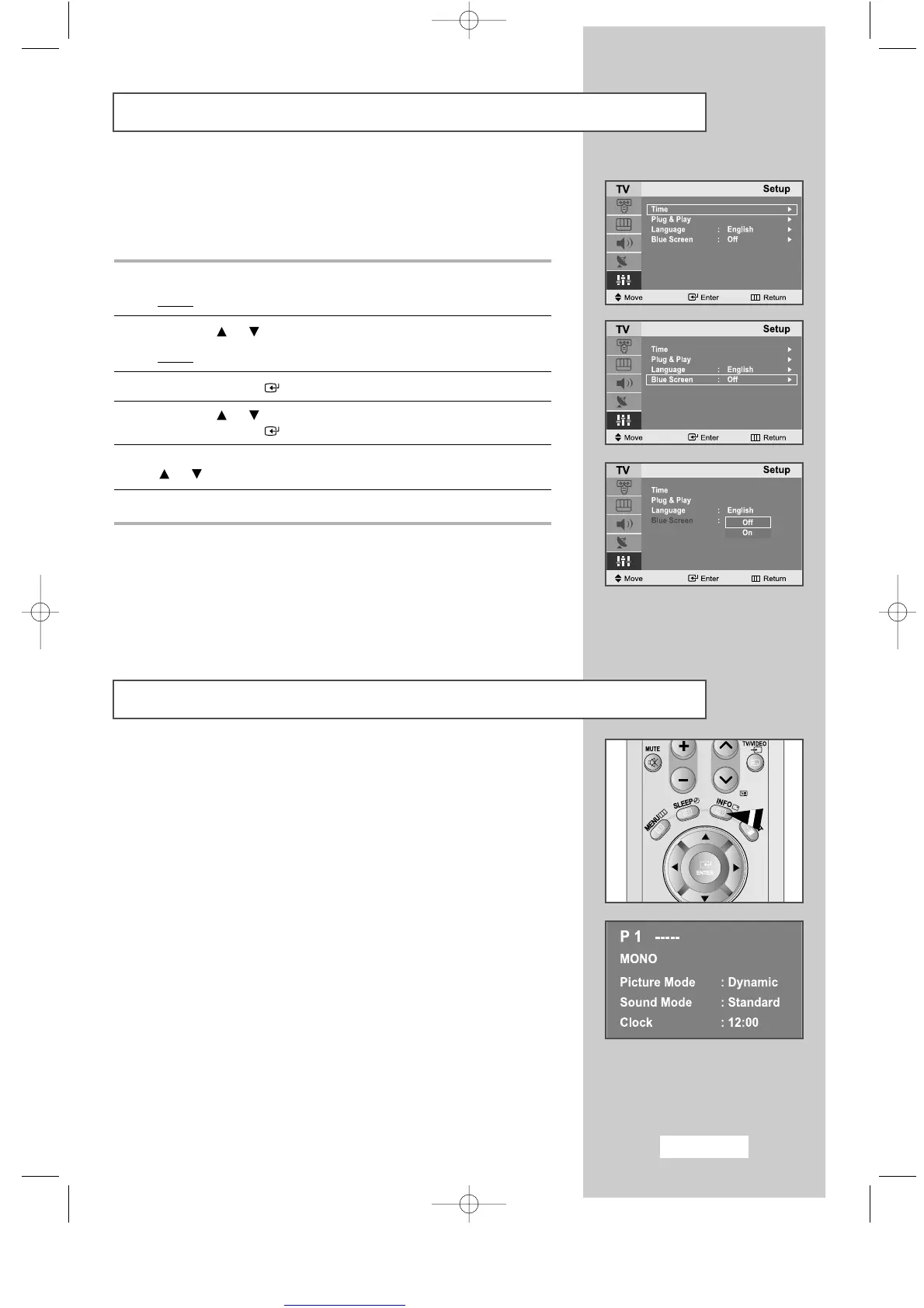 TV Setup
Time
Plug & Play
Language : English
Blue Screen : Off
Move Enter Return

TV Setup
Time
Plug & Play
Language : English
Blue Screen : Off
Move Enter Return

TV Setup
Time
Plug & Play
Language : English
Blue Screen : Off
On
Move Enter Return

MUTE
TV/VIDEO
SLEEP
INFO
MENU
ENTER

P 1 -----
MONO
Picture Mode : Dynamic
Sound Mode : Standard
Clock : 12:00