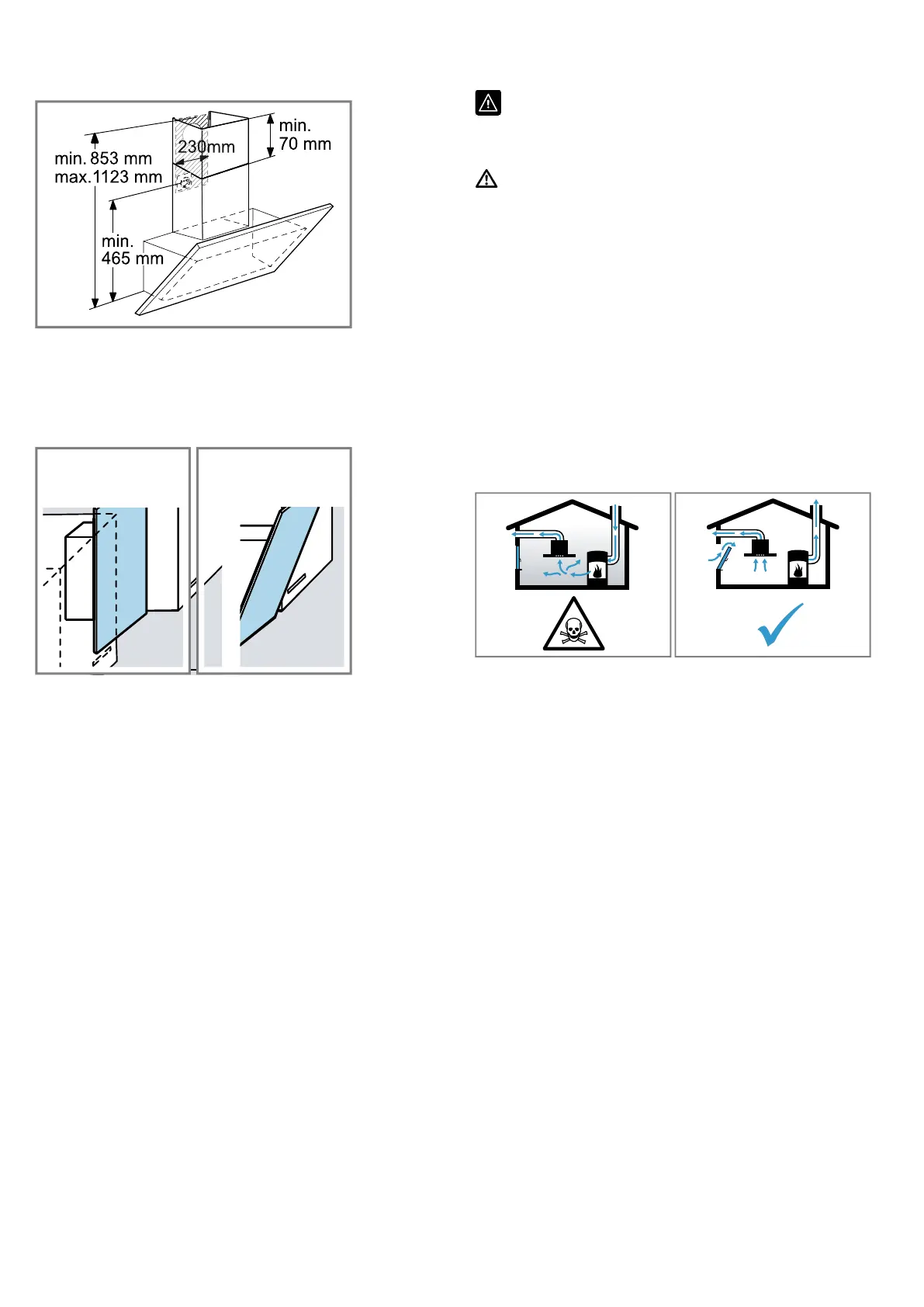 min. 853 mm
max.1123 mm

230mm

min.
70 mm

min.
465 mm