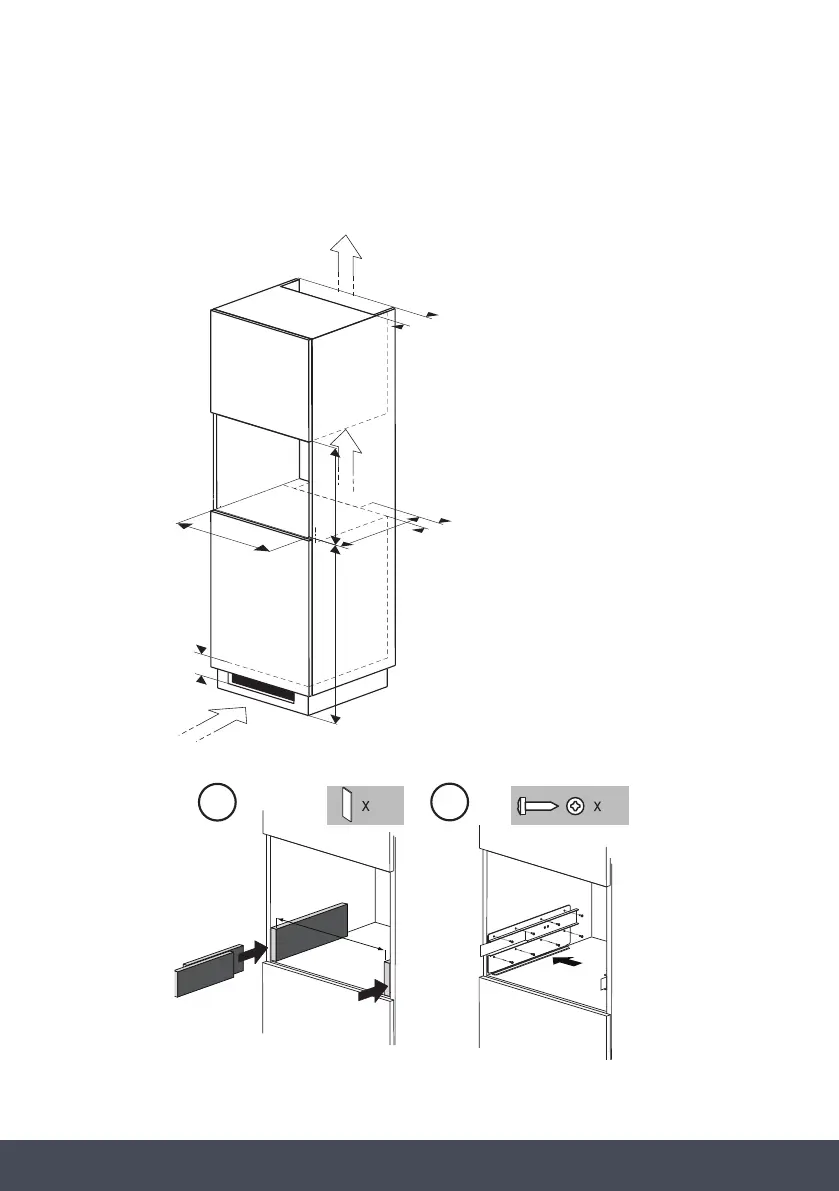 x

x