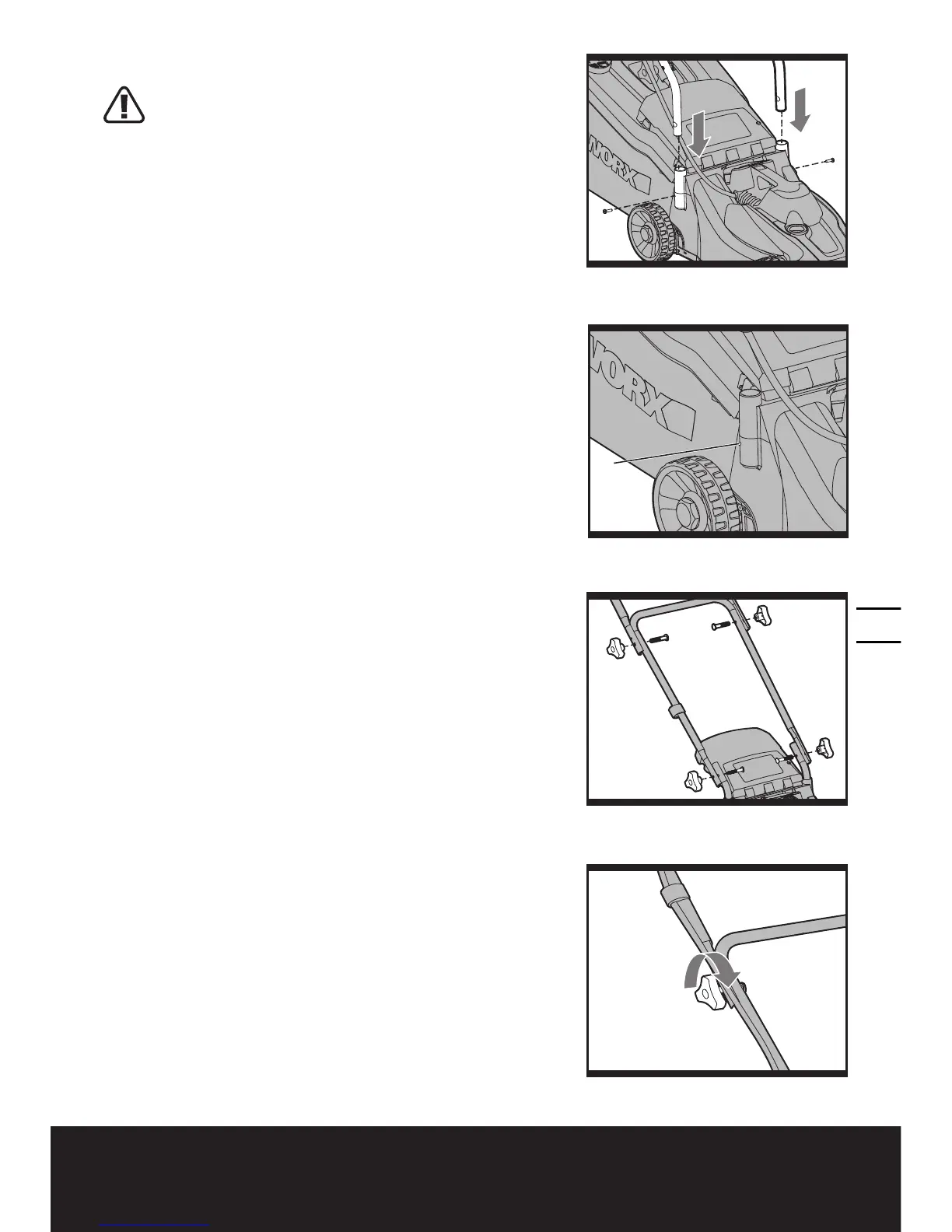 WORX

WORX