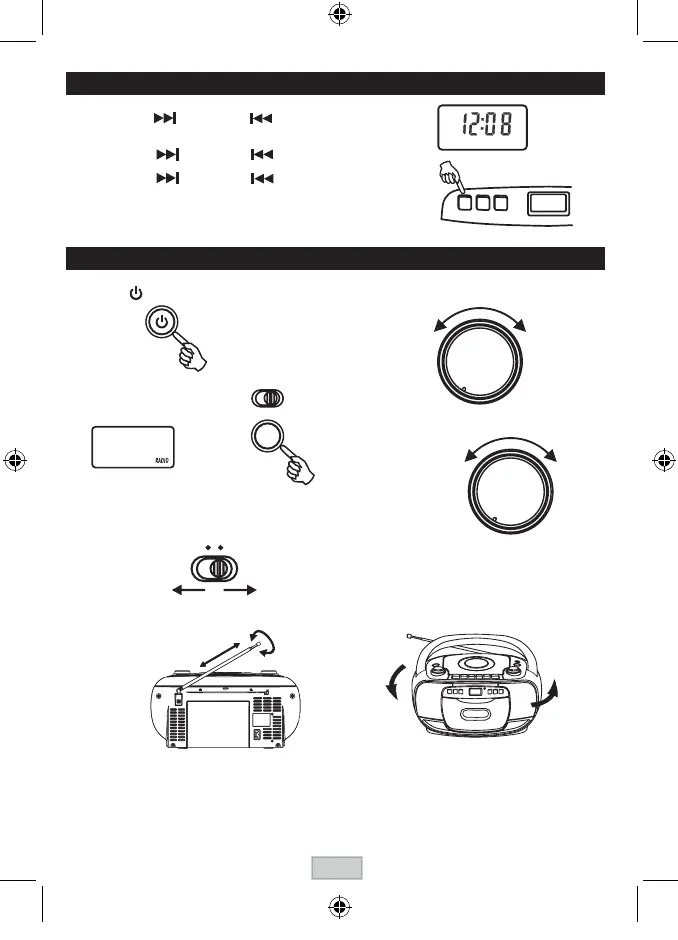 12:08

RADIO