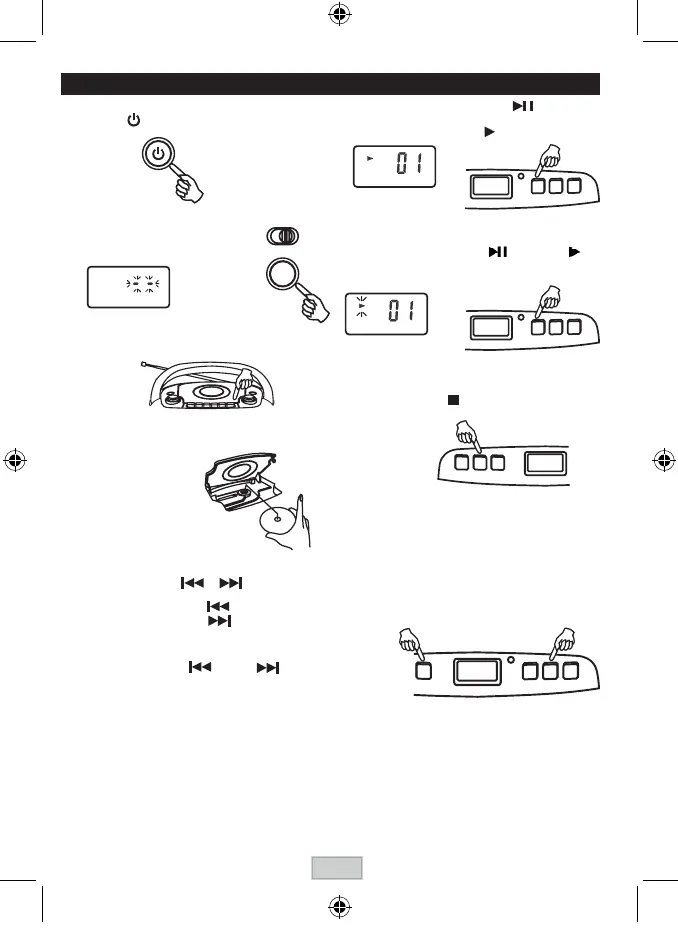 01

01