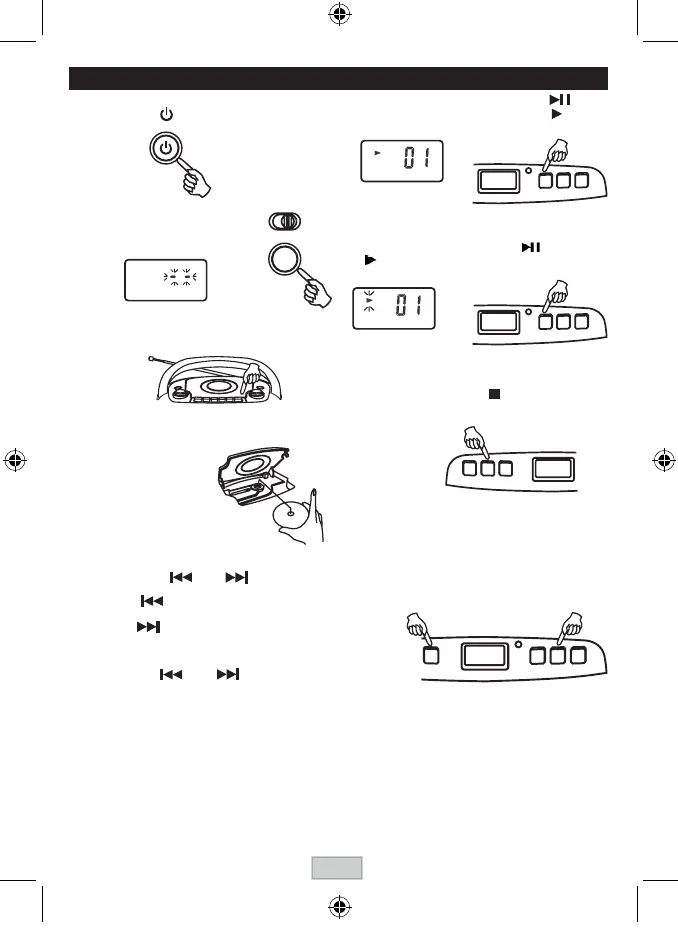 01

01