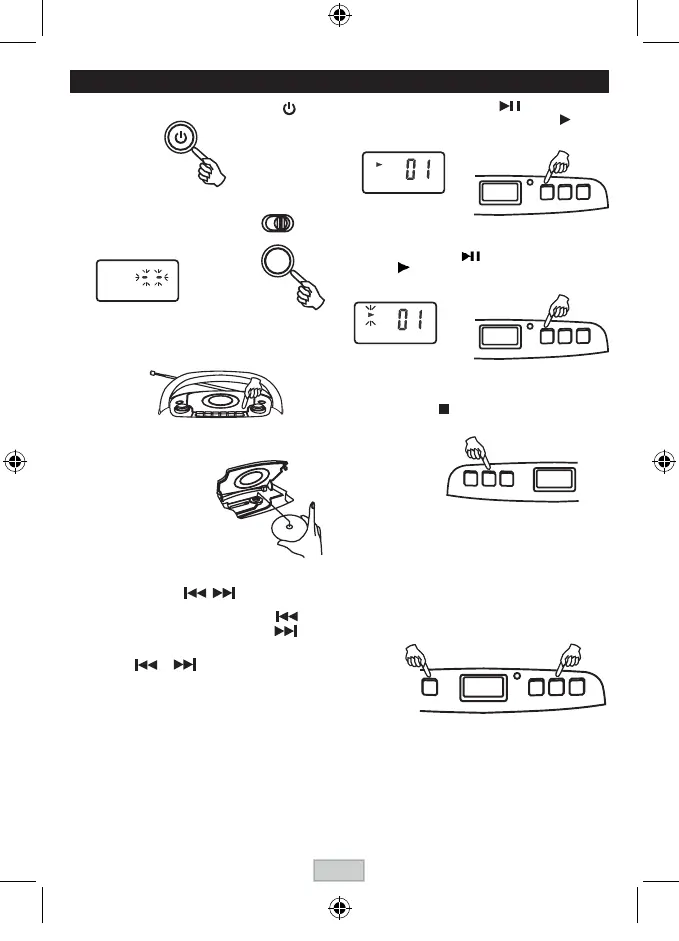 01

01