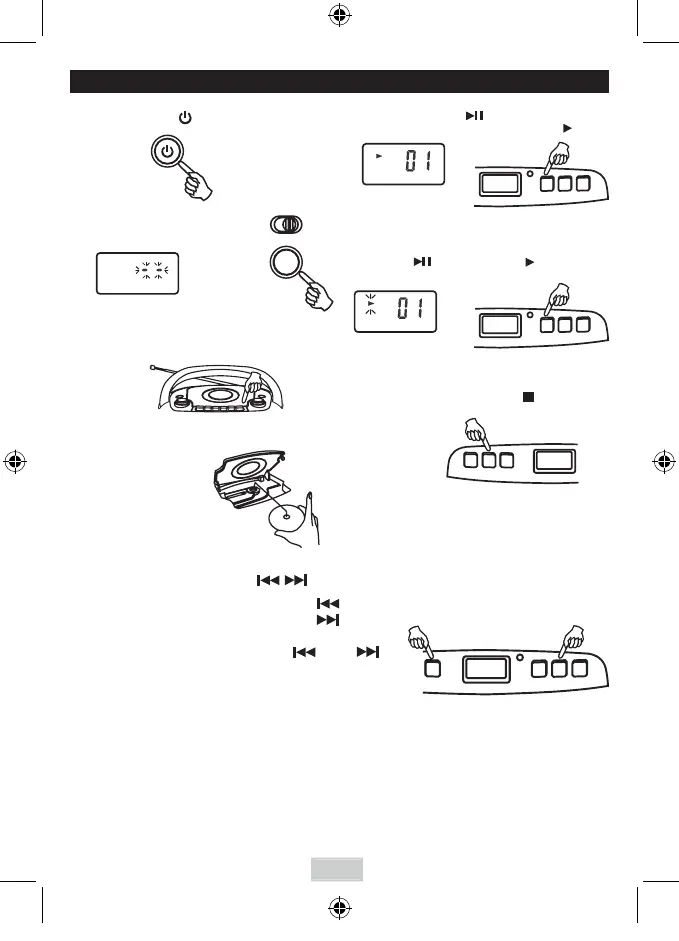 01

01