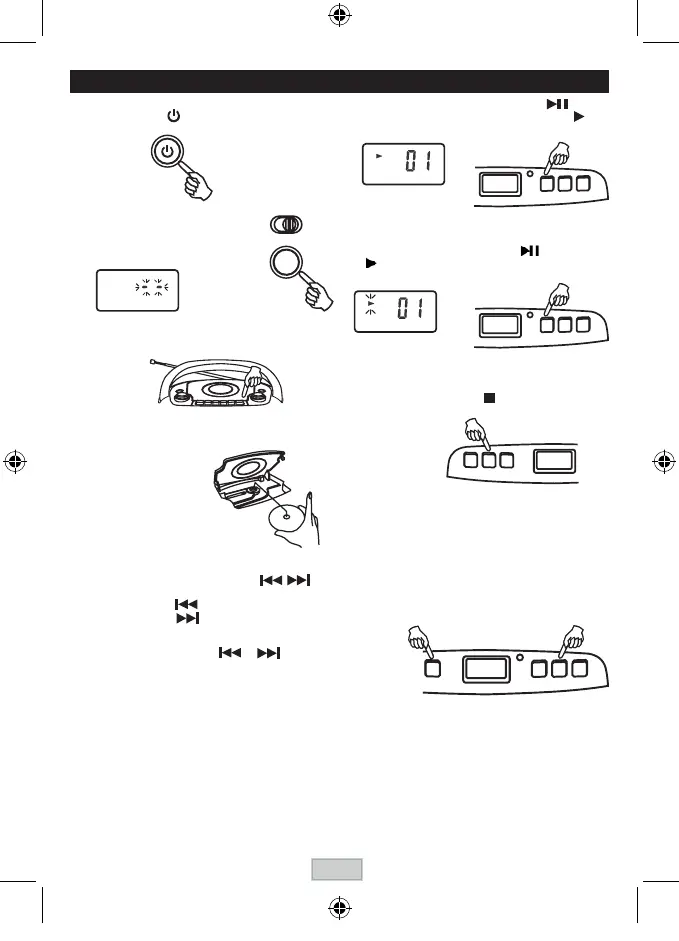 01

01