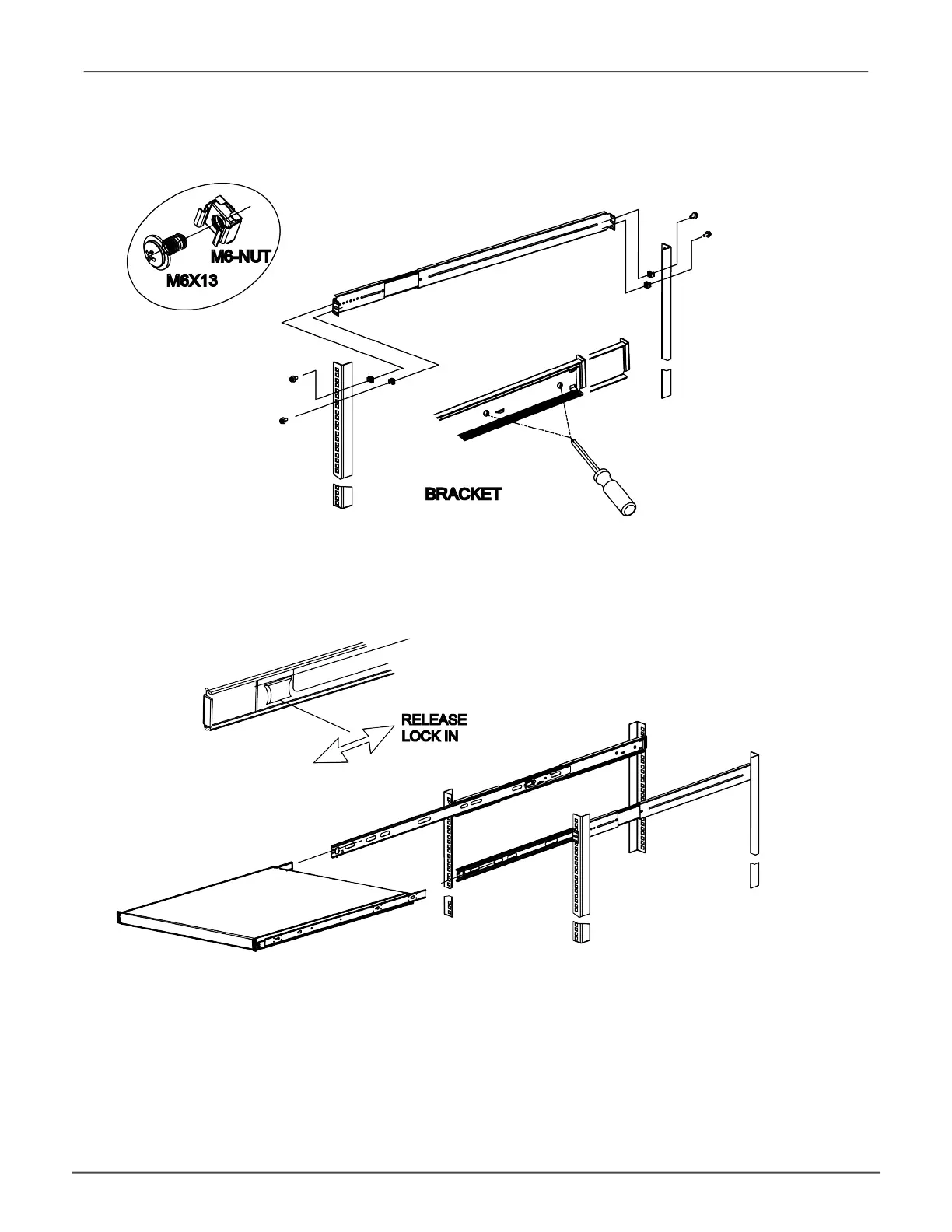 M6-NUT
M6X13
BRACKET

RELEASE
LOCK IN