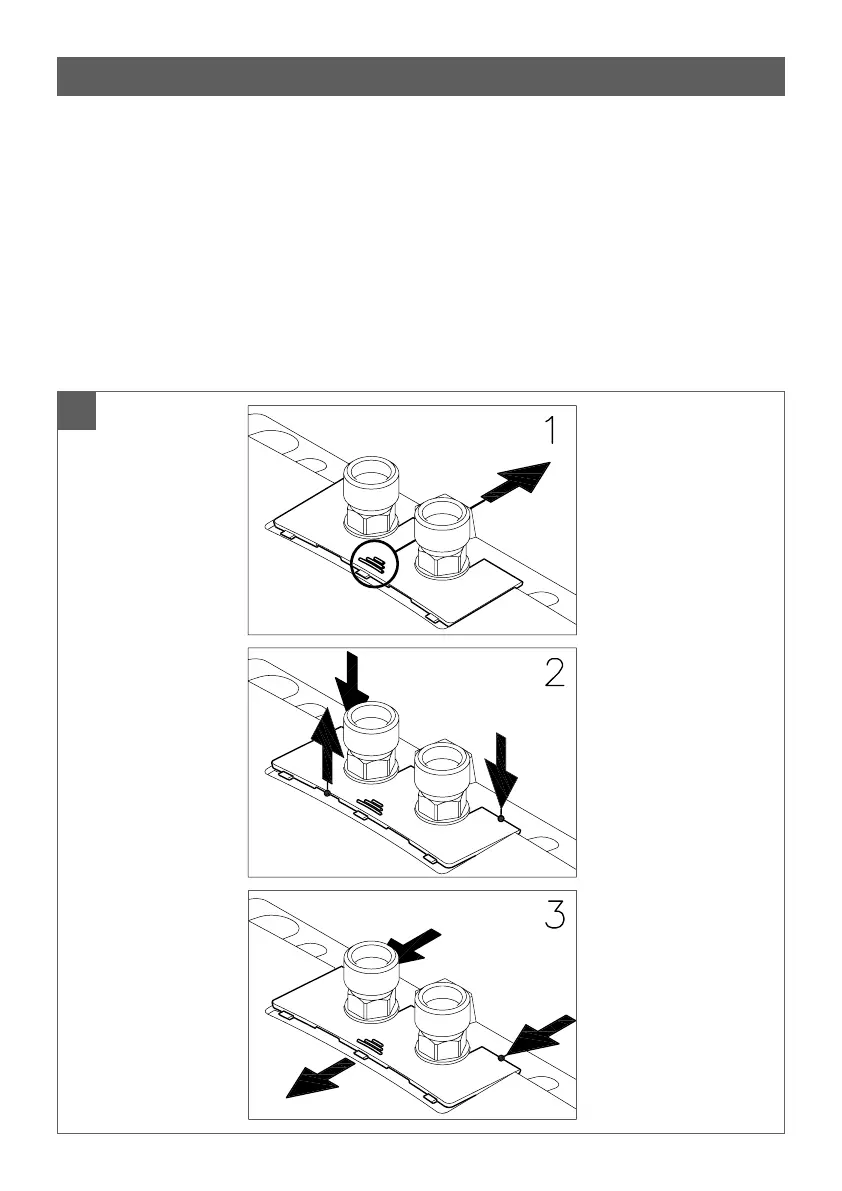 1

2

3