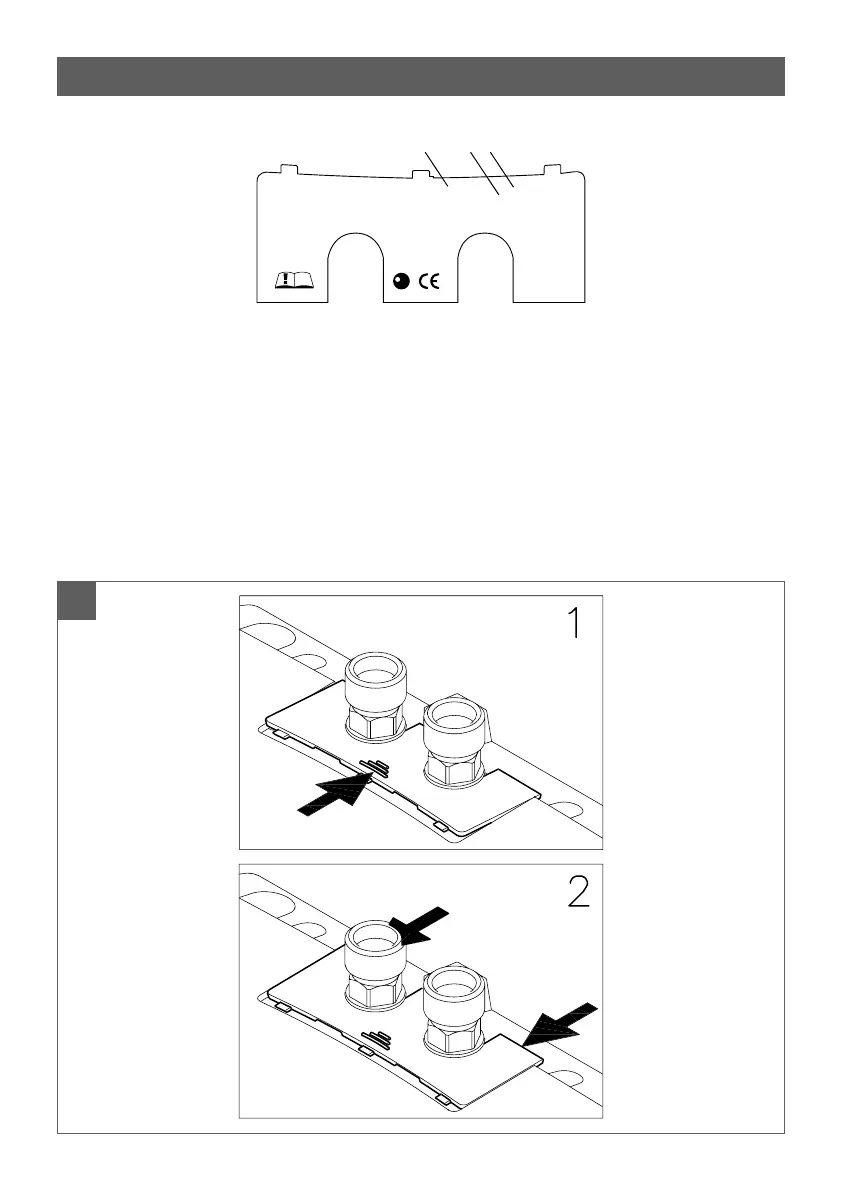 CE

1

2