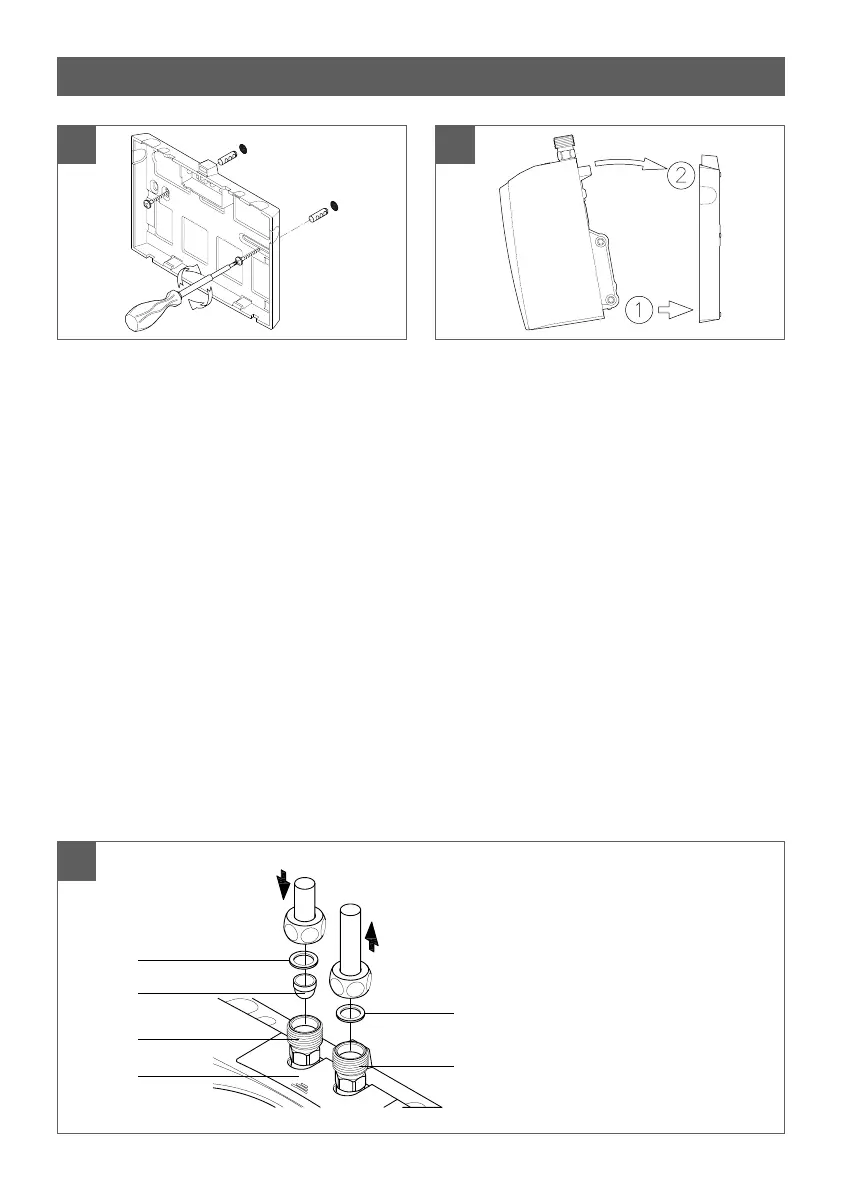 2

1